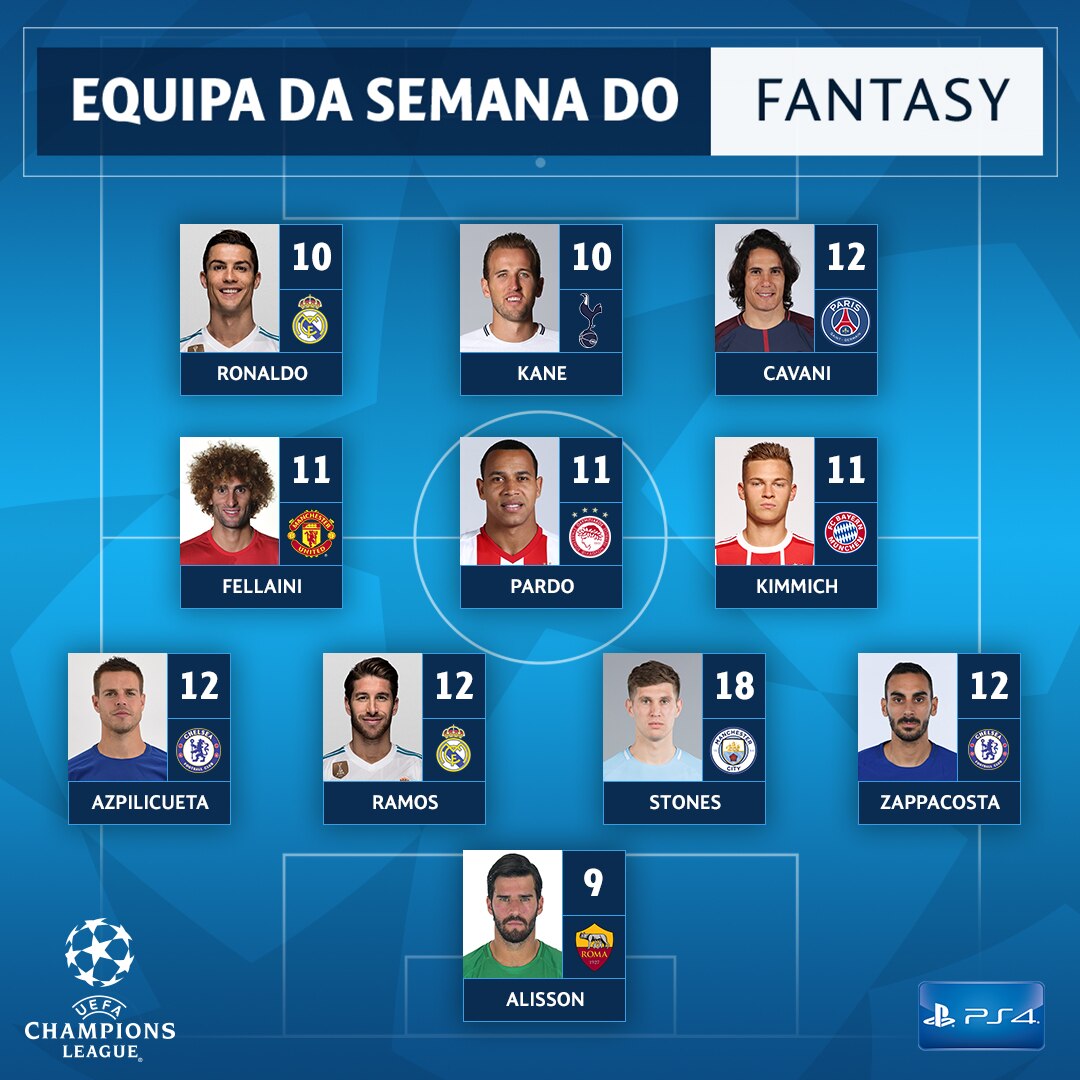 EQUIPA DA SEMANA DO FANTASY

10
RONALDO

10
KANE

12
PARIS
CAVANI

11
MANCHESTER UNITED
FELLAINI

11
PARDO

11
FC BAYERN MÜNCHEN
KIMMICH

12
CHELSEA
AZPILICUETA

12
RAMOS

18
MANCHESTER CITY
STONES

12
CHELSEA
ZAPPACOSTA

9
ROMA
ALISSON

UEFA
CHAMPIONS LEAGUE

PS4