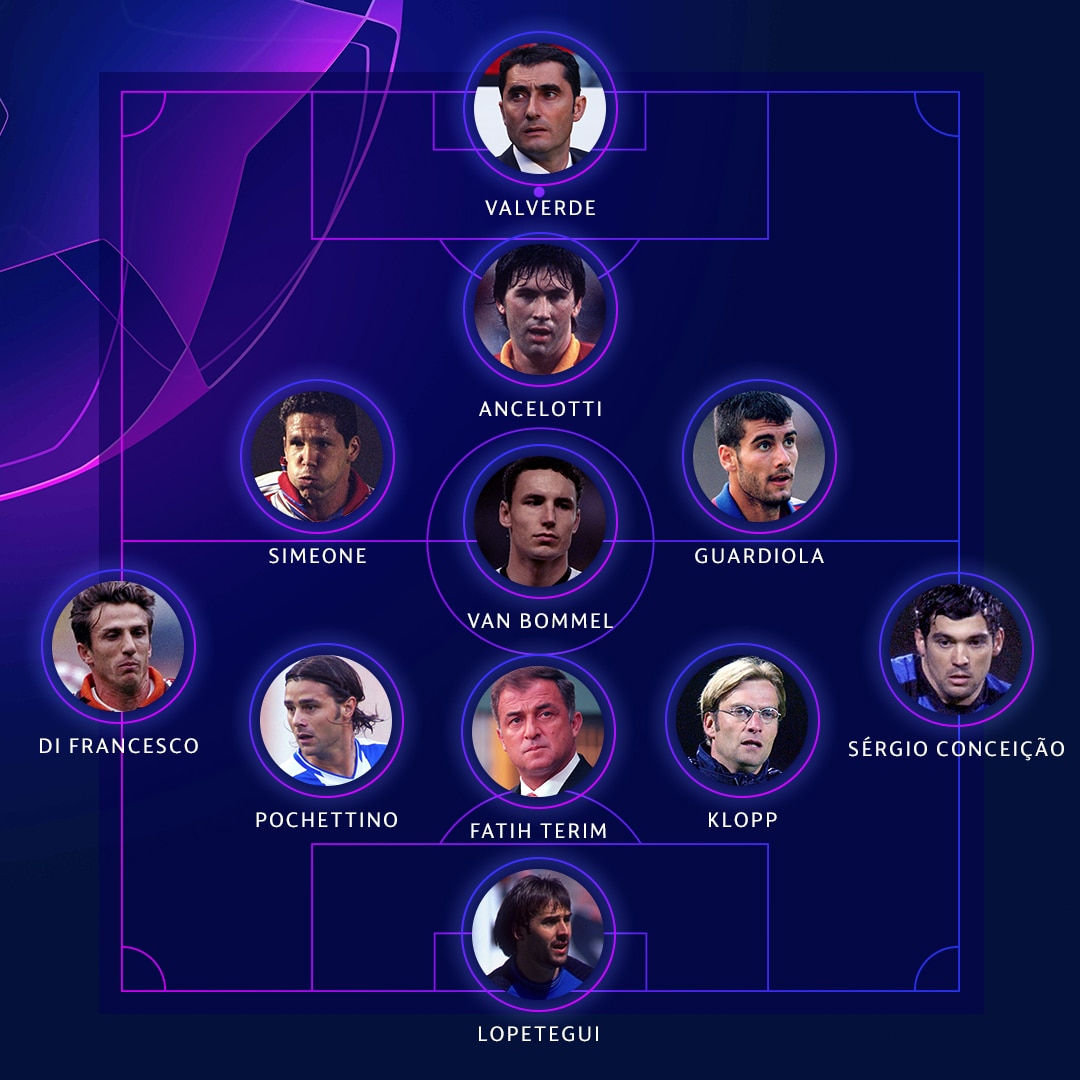 VALVERDE

ANCELOTTI

SIMEONE

GUARDIOLA

VAN BOMMEL

DI FRANCESCO

SÉRGIO CONCEIÇÃO

POCHETTINO

FATIH TERIM

KLOPP

LOPETEGUI