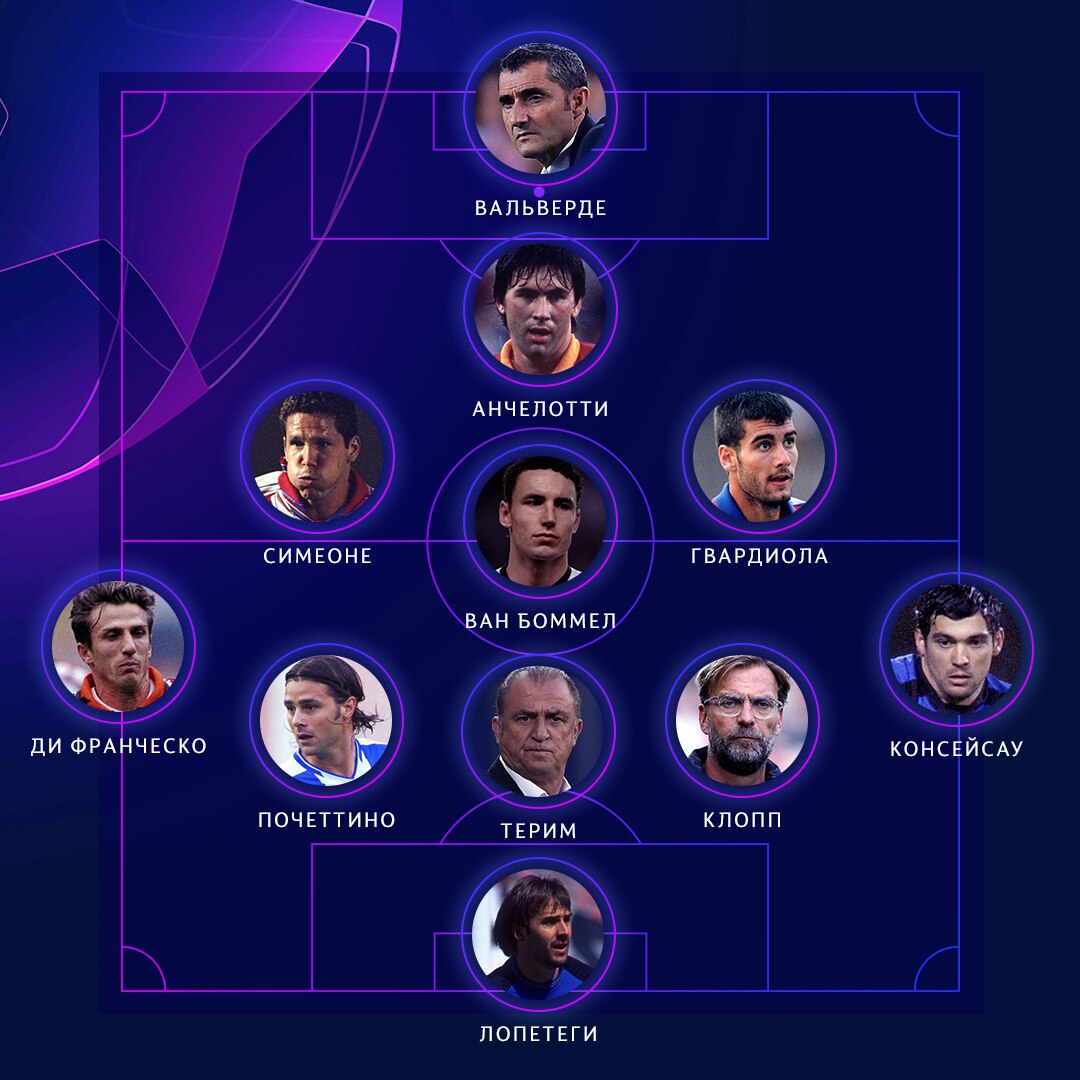 ВАЛЬВЕРДЕ

АНЧЕЛОТТИ

СИМЕОНЕ

ГВАРДИОЛА

ВАН БОММЕЛ

ДИ ФРАНЧЕСКО

КОНСЕЙСАУ

ПОЧЕТТИНО

ТЕРИМ

КЛОПП

ЛОПЕТЕГИ