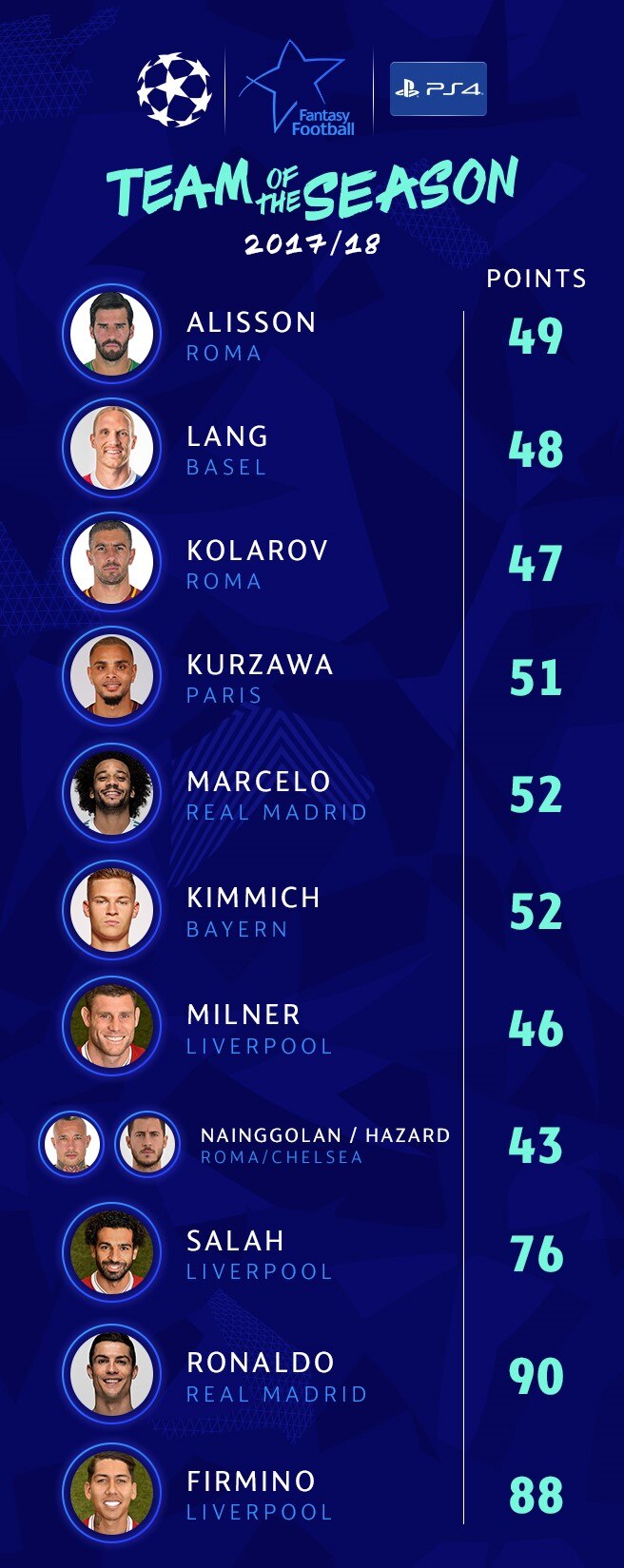 Fantasy Football

PS4

TEAM OF THE SEASON
2017/18

POINTS

ALISSON
ROMA
49

LANG
BASEL
48

KOLAROV
ROMA
47

KURZAWA
PARIS
51

MARCELO
REAL MADRID
52

KIMMICH
BAYERN
52

MILNER
LIVERPOOL
46

NAINGGOLAN / HAZARD
ROMA/CHELSEA
43

SALAH
LIVERPOOL
76

RONALDO
REAL MADRID
90

FIRMINO
LIVERPOOL
88