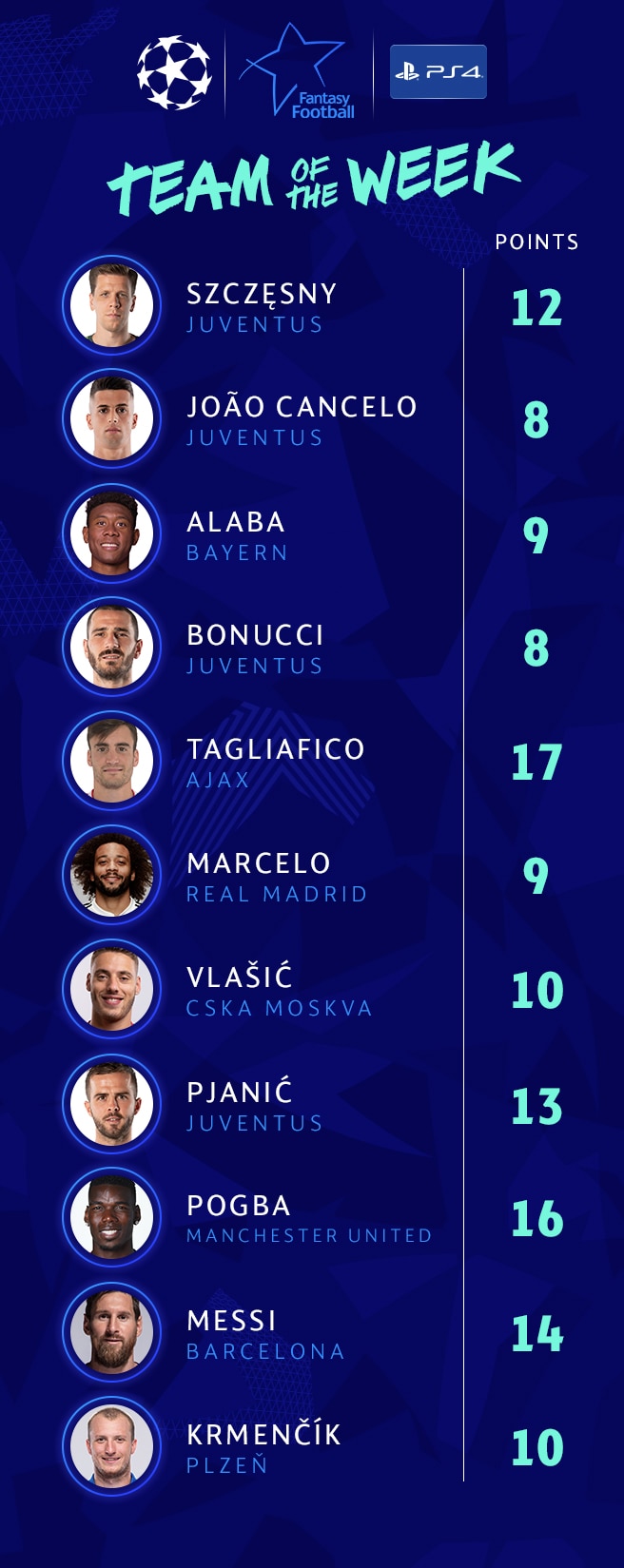 Fantasy Football

PS4

TEAM OF THE WEEK

POINTS

SZCZĘSNY
JUVENTUS
12

JOÃO CANCELO
JUVENTUS
8

ALABA
BAYERN
9

BONUCCI
JUVENTUS
8

TAGLIAFICO
AJAX
17

MARCELO
REAL MADRID
9

VLAŠIĆ
CSKA MOSKVA
10

PJANIĆ
JUVENTUS
13

POGBA
MANCHESTER UNITED
16

MESSI
BARCELONA
14

KRMENČÍK
PLZEŇ
10