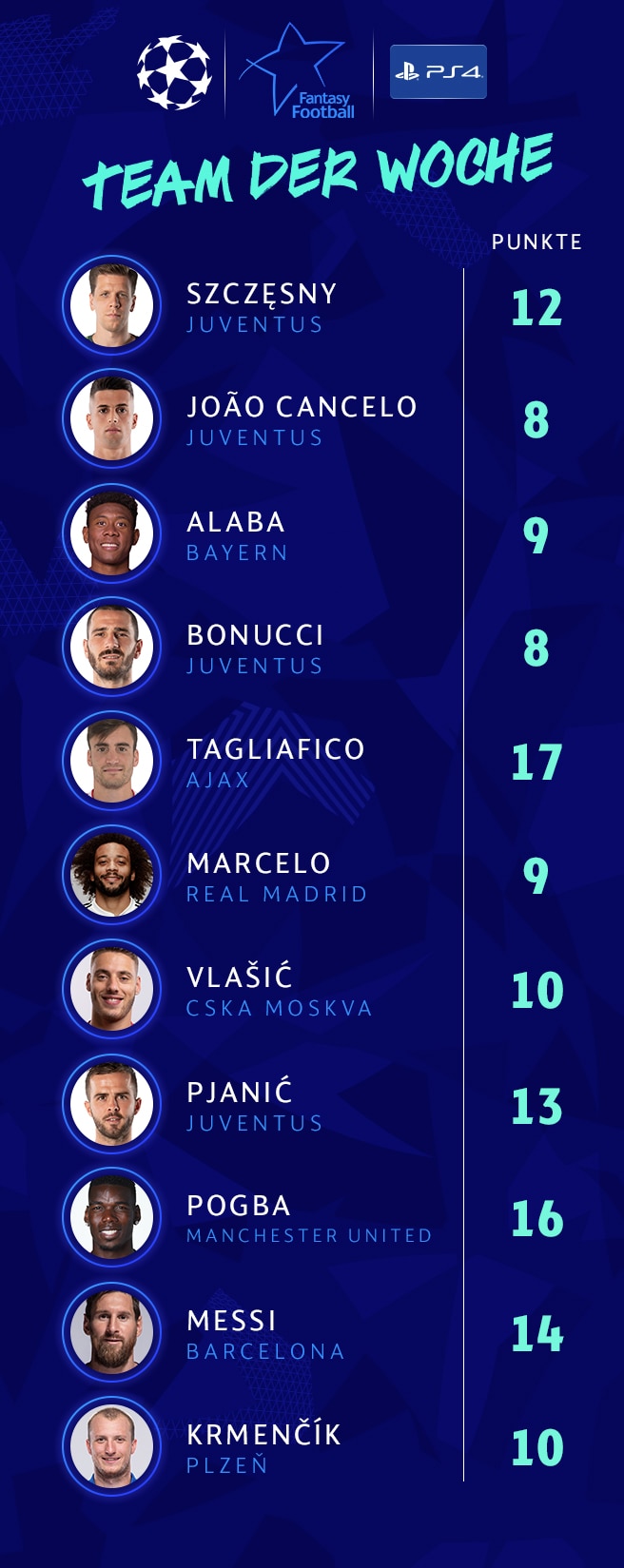 Fantasy Football

PS4

TEAM DER WOCHE

PUNKTE

SZCZĘSNY
JUVENTUS
12

JOÃO CANCELO
JUVENTUS
8

ALABA
BAYERN
9

BONUCCI
JUVENTUS
8

TAGLIAFICO
AJAX
17

MARCELO
REAL MADRID
9

VLAŠIĆ
CSKA MOSKVA
10

PJANIĆ
JUVENTUS
13

POGBA
MANCHESTER UNITED
16

MESSI
BARCELONA
14

KRMENČÍK
PLZEŇ
10