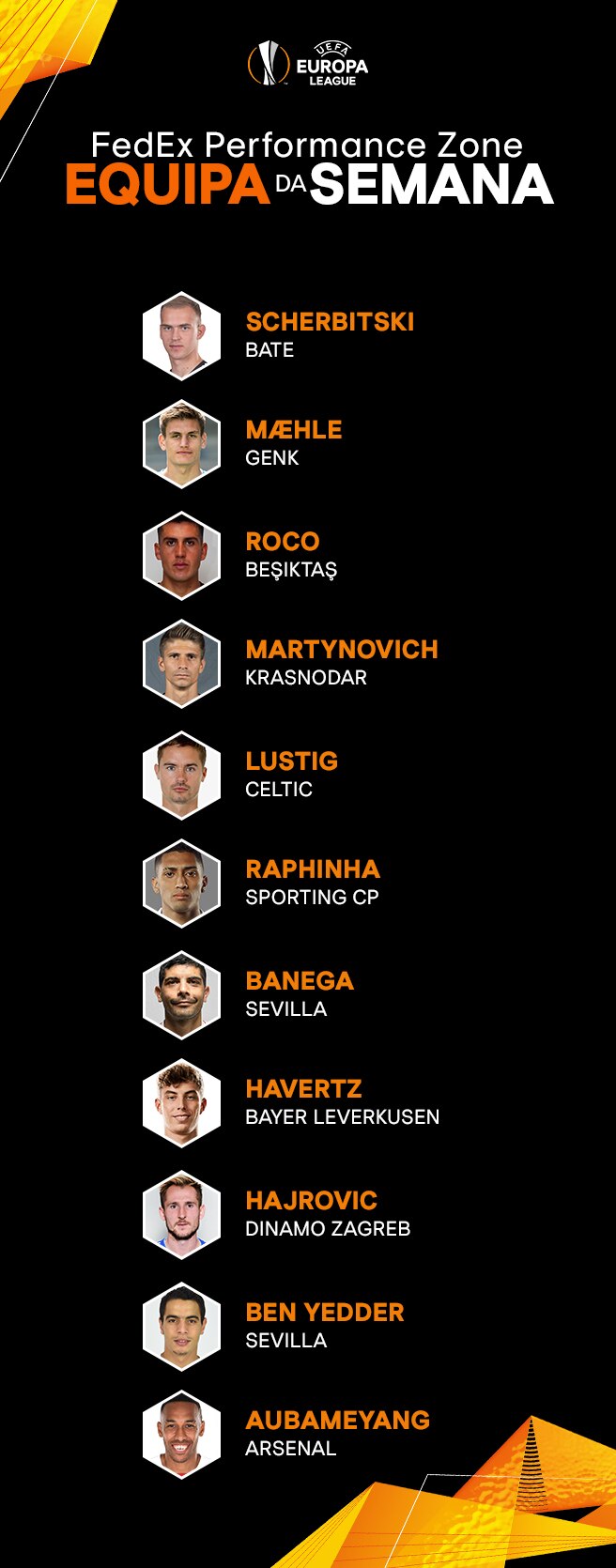 UEFA
EUROPA
LEAGUE

FedEx Performance Zone
EQUIPA DA SEMANA

SCHERBITSKI
BATE

MÆHLE
GENK

ROCO
BEŞIKTAŞ

MARTYNOVICH
KRASNODAR

LUSTIG
CELTIC

RAPHINHA
SPORTING CP

BANEGA
SEVILLA

HAVERTZ
BAYER LEVERKUSEN

HAJROVIC
DINAMO ZAGREB

BEN YEDDER
SEVILLA

AUBAMEYANG
ARSENAL