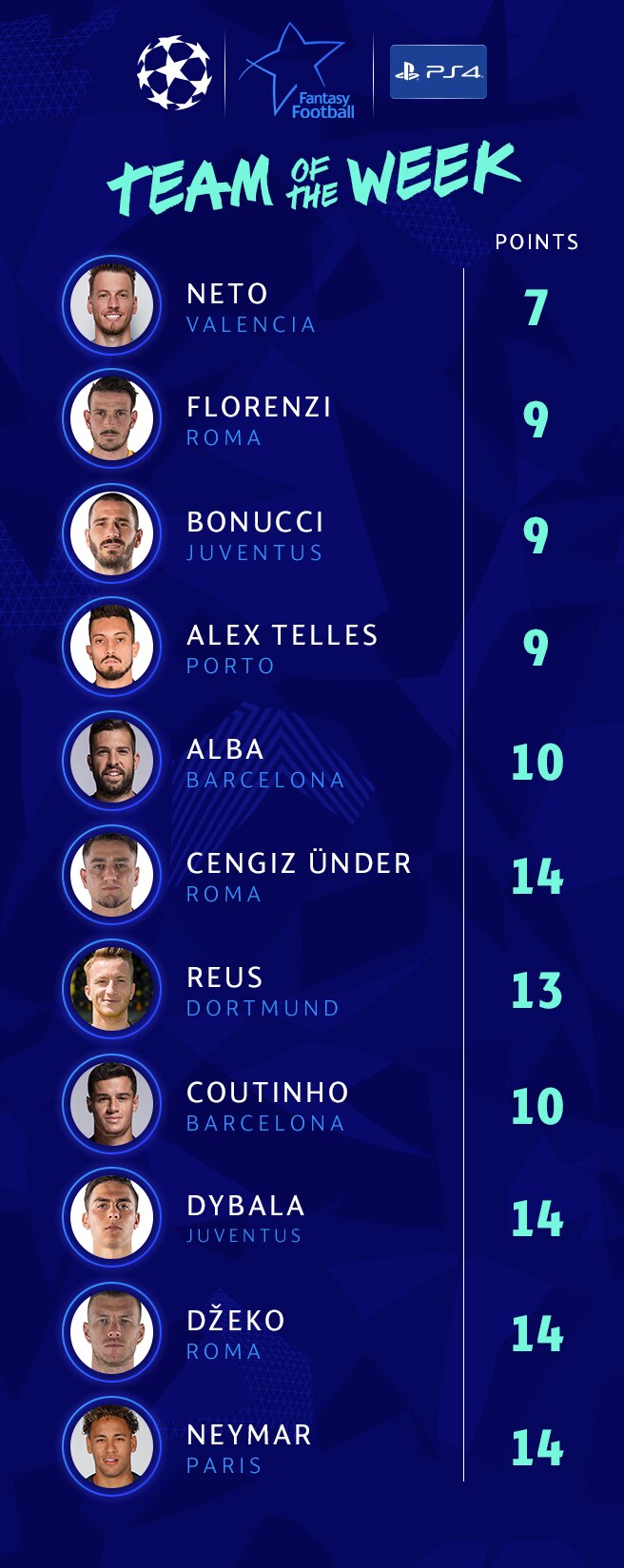 Fantasy Football

PS4

TEAM OF THE WEEK

POINTS

NETO
VALENCIA
7

FLORENZI
ROMA
9

BONUCCI
JUVENTUS
9

ALEX TELLES
PORTO
9

ALBA
BARCELONA
10

CENGIZ ÜNDER
ROMA
14

REUS
DORTMUND
13

COUTINHO
BARCELONA
10

DYBALA
JUVENTUS
14

DŽEKO
ROMA
14

NEYMAR
PARIS
14