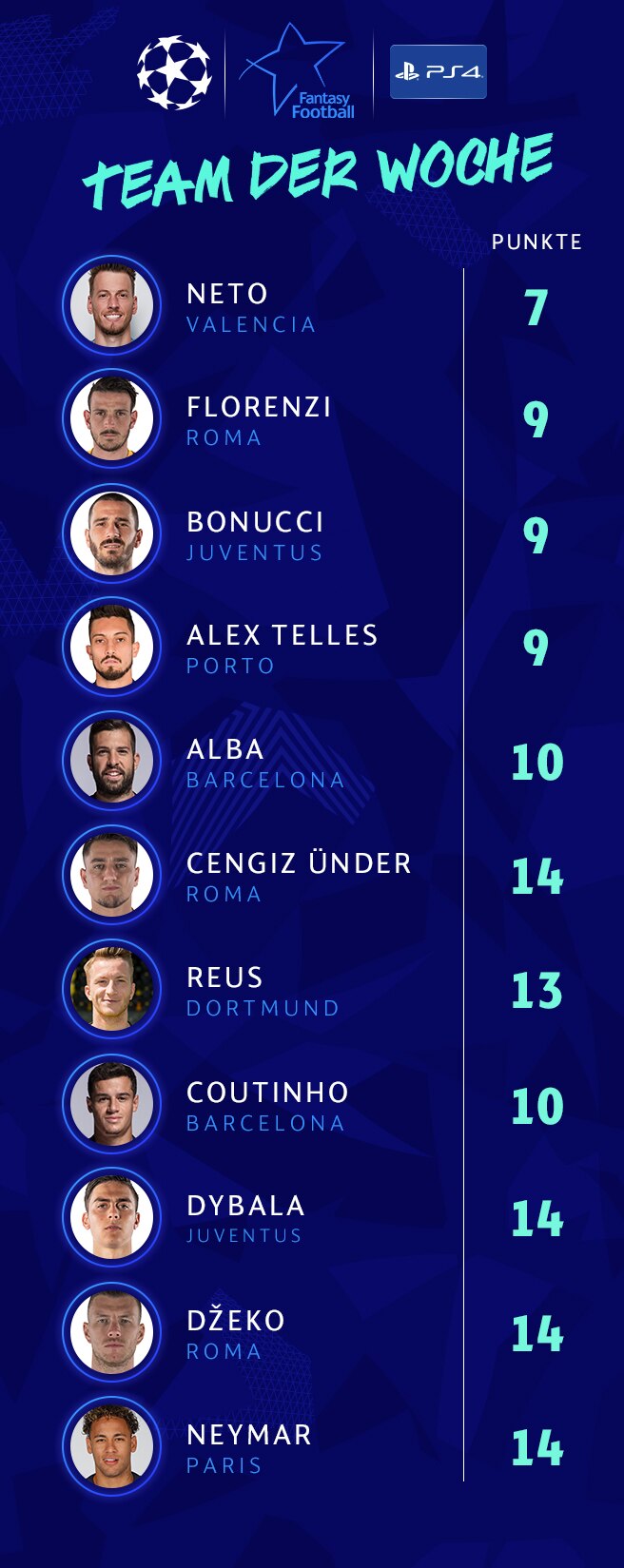 Fantasy Football

PS4

TEAM DER WOCHE

PUNKTE

NETO
VALENCIA
7

FLORENZI
ROMA
9

BONUCCI
JUVENTUS
9

ALEX TELLES
PORTO
9

ALBA
BARCELONA
10

CENGIZ ÜNDER
ROMA
14

REUS
DORTMUND
13

COUTINHO
BARCELONA
10

DYBALA
JUVENTUS
14

DŽEKO
ROMA
14

NEYMAR
PARIS
14