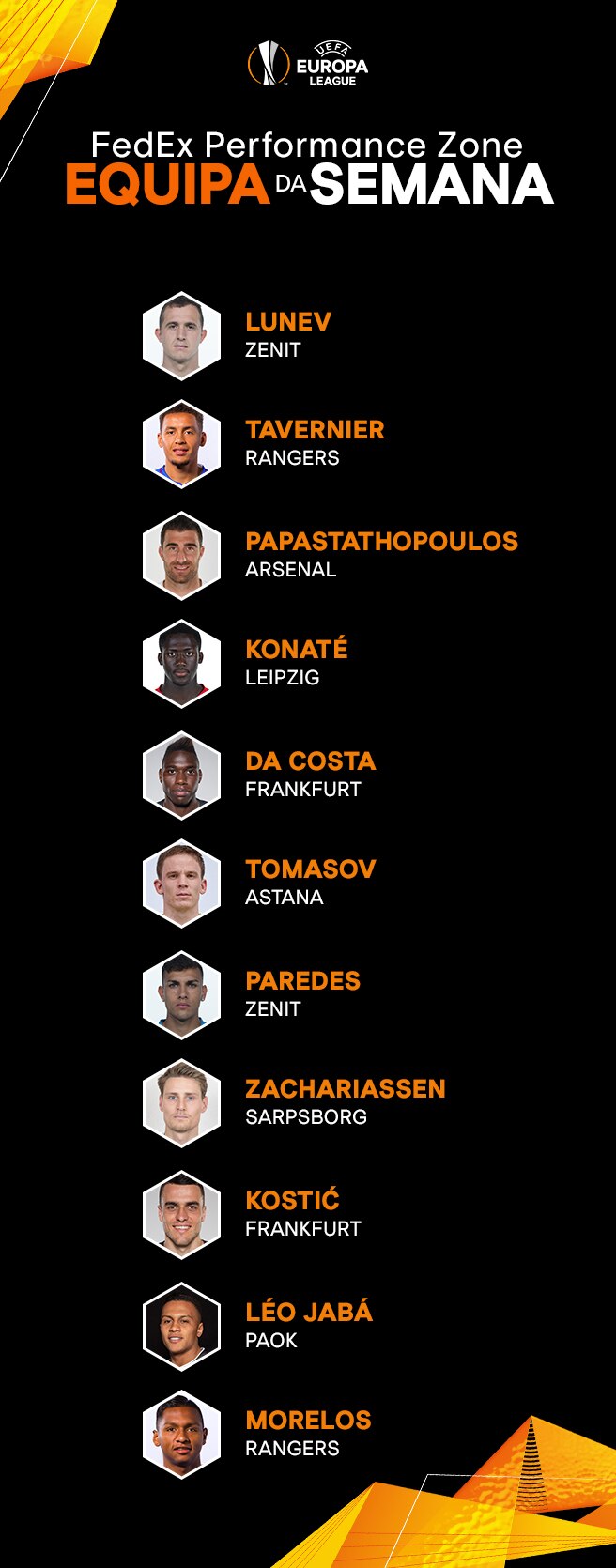 UEFA
EUROPA
LEAGUE

FedEx Performance Zone
EQUIPA DA SEMANA

LUNEV
ZENIT

TAVERNIER
RANGERS

PAPASTATHOPOULOS
ARSENAL

KONATÉ
LEIPZIG

DA COSTA
FRANKFURT

TOMASOV
ASTANA

PAREDES
ZENIT

ZACHARIASSEN
SARPSBORG

KOSTIĆ
FRANKFURT

LÉO JABÁ
PAOK

MORELOS
RANGERS