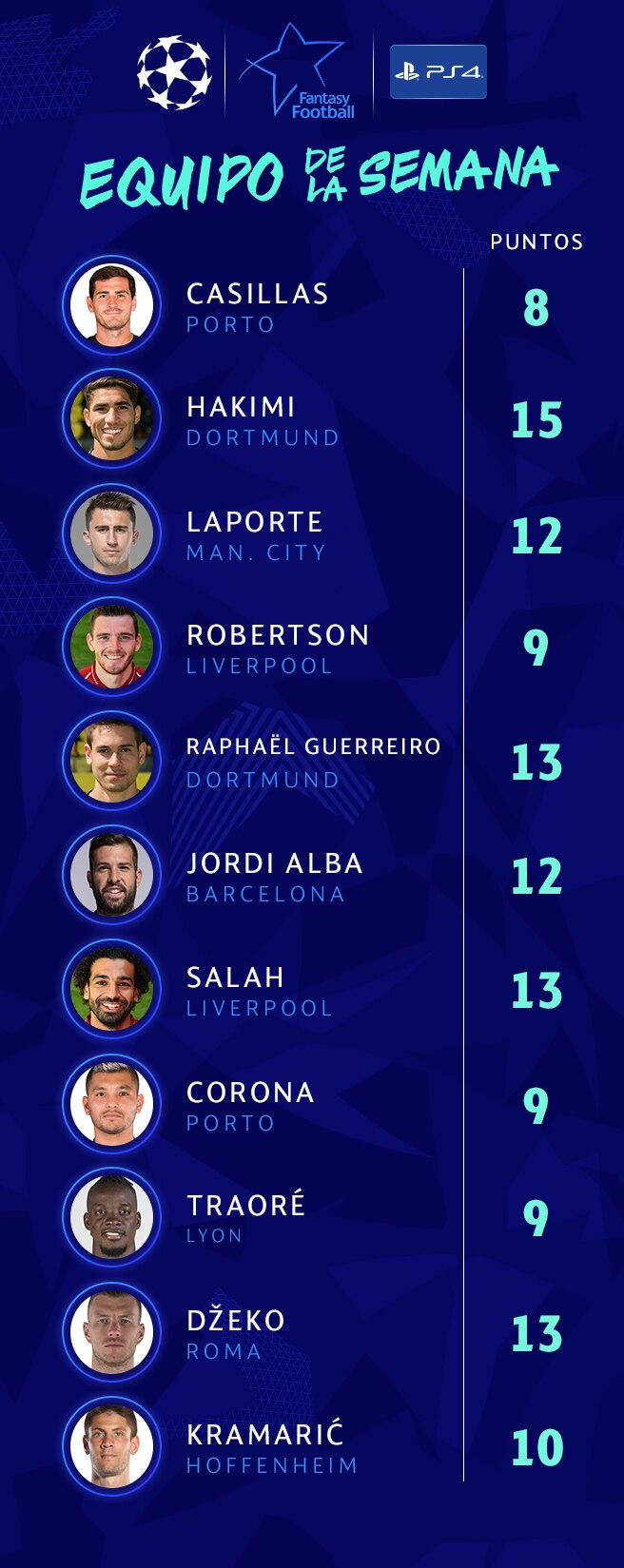 Fantasy Football

PS4

EQUIPO DE LA SEMANA

PUNTOS

CASILLAS
PORTO
8

HAKIMI
DORTMUND
15

LAPORTE
MAN. CITY
12

ROBERTSON
LIVERPOOL
9

RAPHAËL GUERREIRO
DORTMUND
13

JORDI ALBA
BARCELONA
12

SALAH
LIVERPOOL
13

CORONA
PORTO
9

TRAORÉ
LYON
9

DŽEKO
ROMA
13

KRAMARIĆ
HOFFENHEIM
10