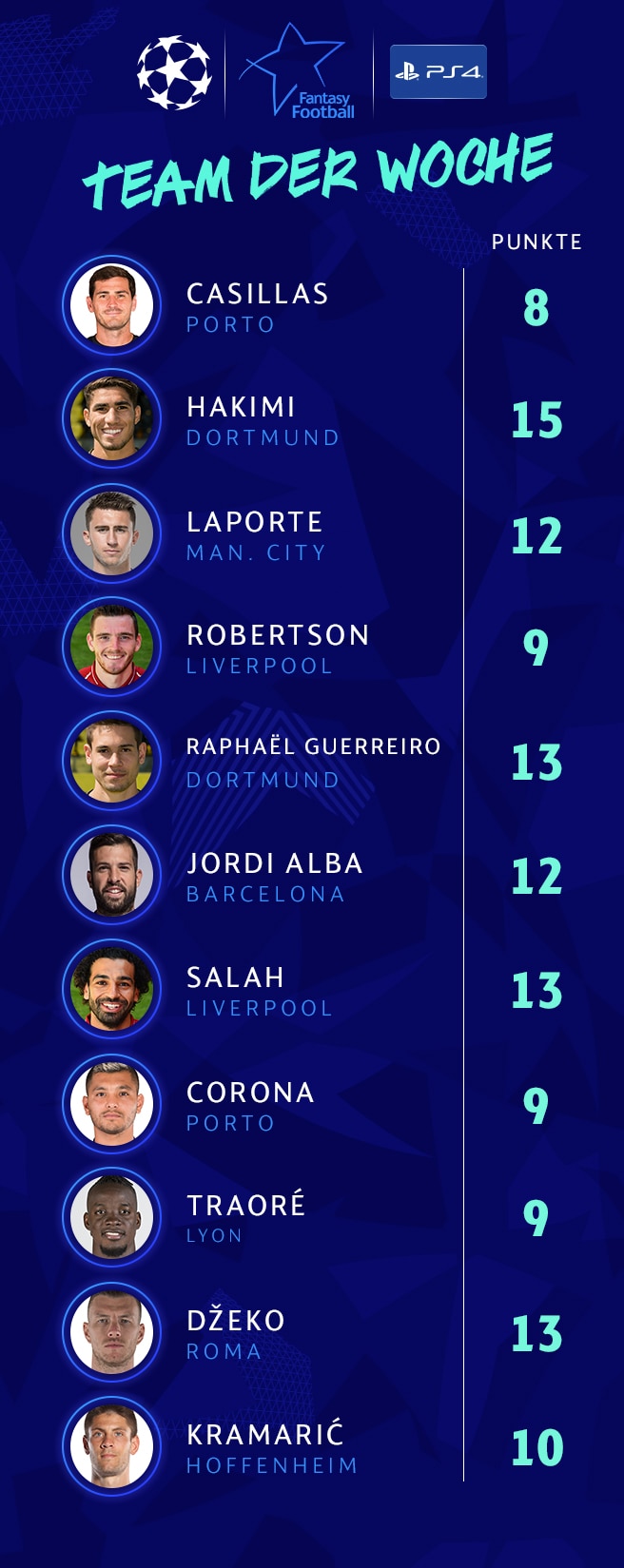 Fantasy Football

PS4

TEAM DER WOCHE

PUNKTE

CASILLAS
PORTO
8

HAKIMI
DORTMUND
15

LAPORTE
MAN. CITY
12

ROBERTSON
LIVERPOOL
9

RAPHAËL GUERREIRO
DORTMUND
13

JORDI ALBA
BARCELONA
12

SALAH
LIVERPOOL
13

CORONA
PORTO
9

TRAORÉ
LYON
9

DŽEKO
ROMA
13

KRAMARIĆ
HOFFENHEIM
10