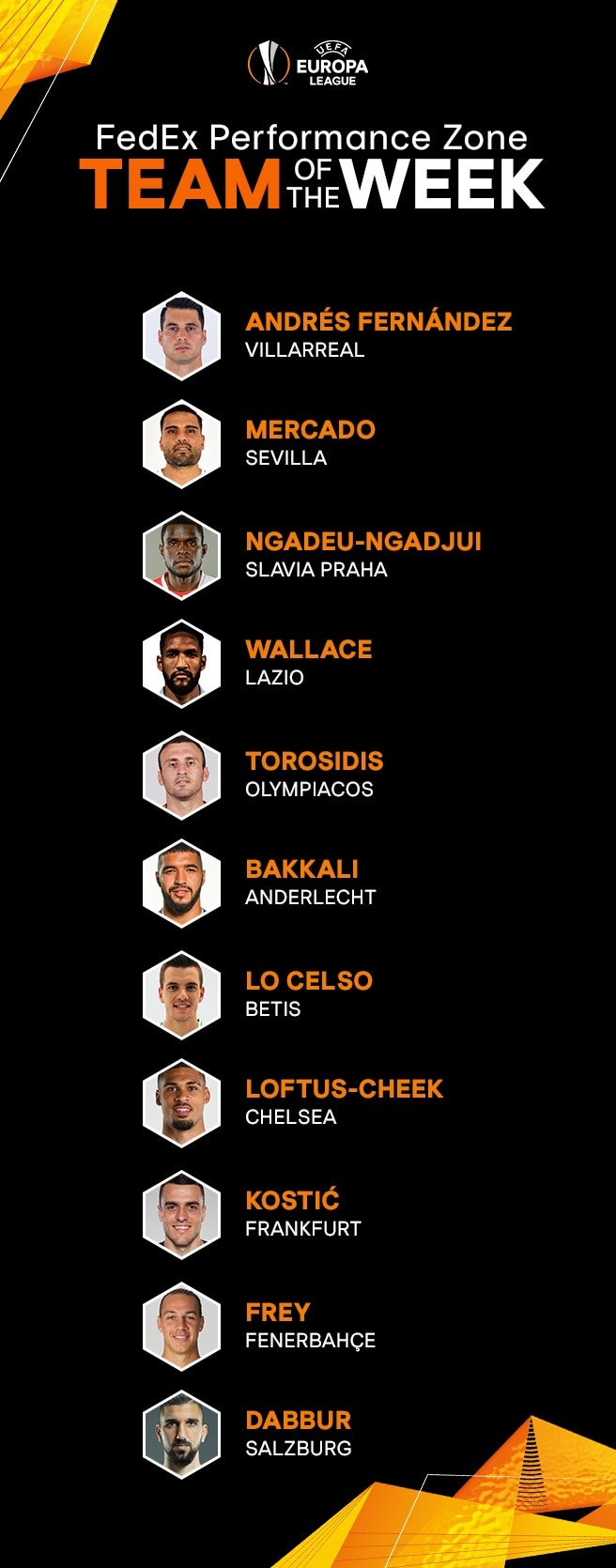 UEFA
EUROPA
LEAGUE

FedEx Performance Zone
TEAM OF THE WEEK

ANDRÉS FERNÁNDEZ
VILLARREAL

MERCADO
SEVILLA

NGADEU-NGADJUI
SLAVIA PRAHA

WALLACE
LAZIO

TOROSIDIS
OLYMPIACOS

BAKKALI
ANDERLECHT

LO CELSO
BETIS

LOFTUS-CHEEK
CHELSEA

KOSTIĆ
FRANKFURT

FREY
FENERBAHÇE

DABBUR
SALZBURG