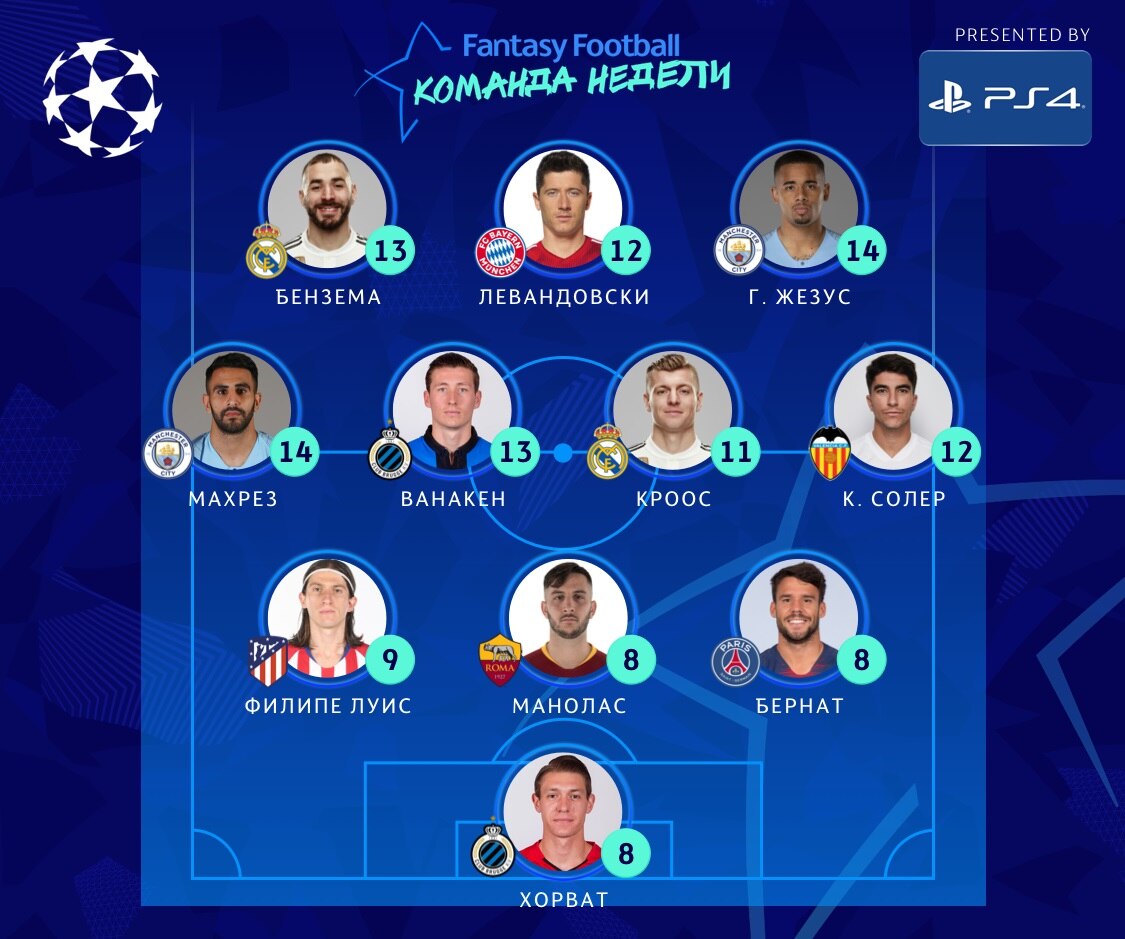 Fantasy Football
КОМАНДА НЕДЕЛИ

PRESENTED BY
PS4

13
БЕНЗЕМА
12
ЛЕВАНДОВСКИ
14
Г. ЖЕЗУС

14
МАХРЕЗ
13
ВАНАКЕН
11
КРООС
12
К. СОЛЕР

9
ФИЛИПЕ ЛУИС
8
МАНОЛАС
8
БЕРНАТ

8
ХОРВАТ