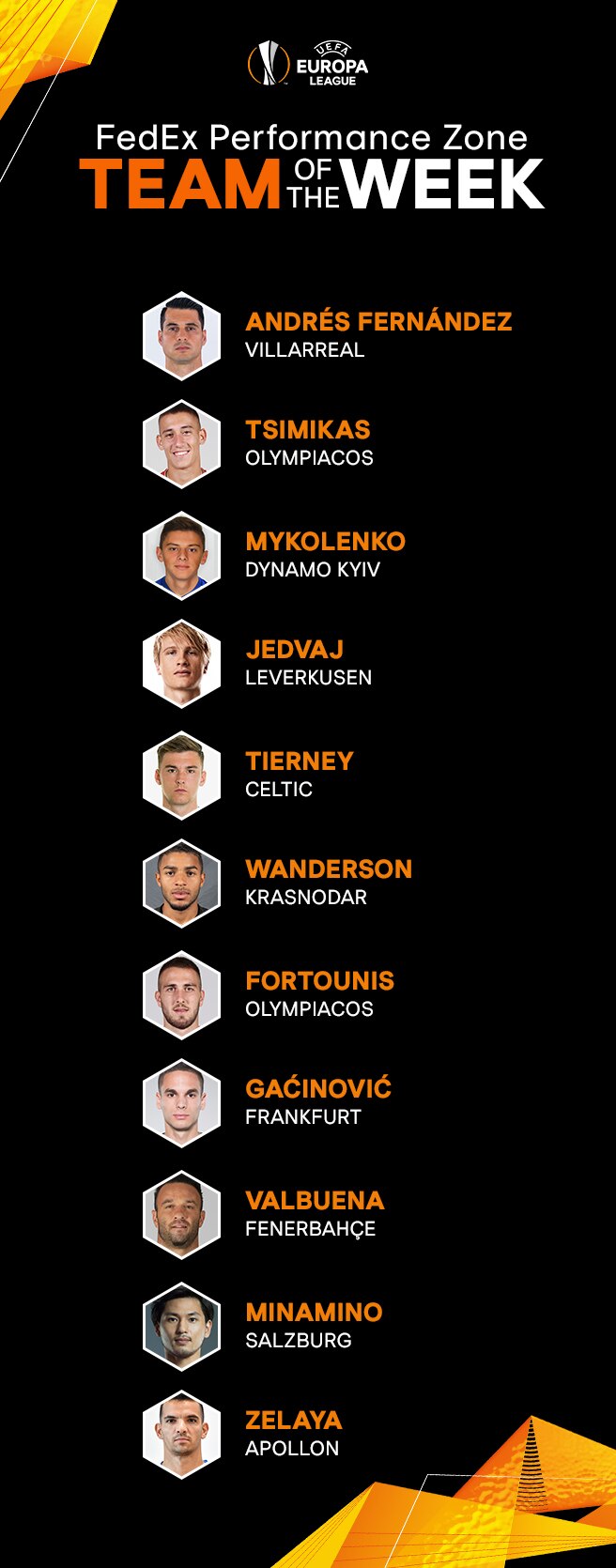 UEFA EUROPA LEAGUE

FedEx Performance Zone
TEAM OF THE WEEK

ANDRÉS FERNÁNDEZ
VILLARREAL

TSIMIKAS
OLYMPIACOS

MYKOLENKO
DYNAMO KYIV

JEDVAJ
LEVERKUSEN

TIERNEY
CELTIC

WANDERSON
KRASNODAR

FORTOUNIS
OLYMPIACOS

GAĆINOVIĆ
FRANKFURT

VALBUENA
FENERBAHÇE

MINAMINO
SALZBURG

ZELAYA
APOLLON