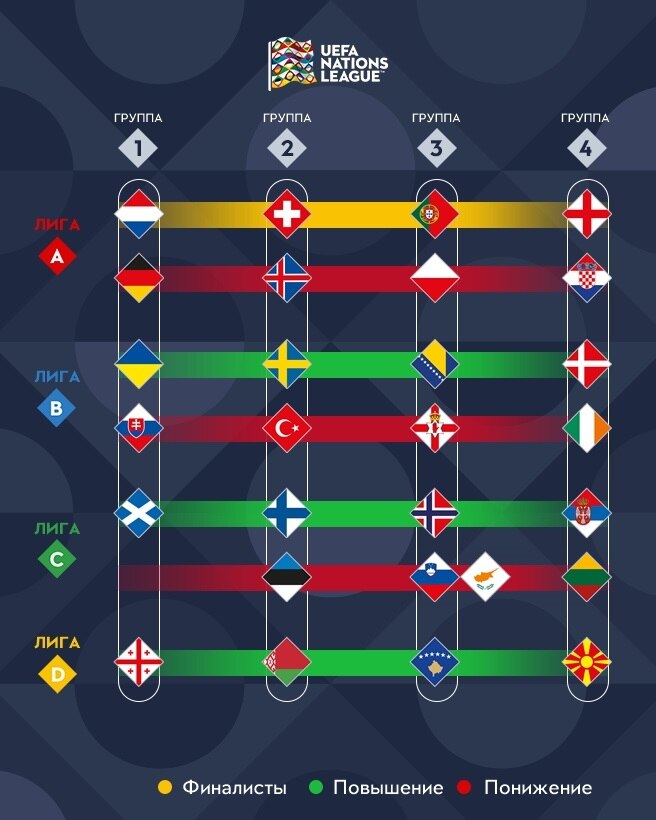 UEFA NATIONS LEAGUE

ГРУППА 1
ГРУППА 2
ГРУППА 3
ГРУППА 4

ЛИГА A
ЛИГА B
ЛИГА C
ЛИГА D

Финалисты
Повышение
Понижение