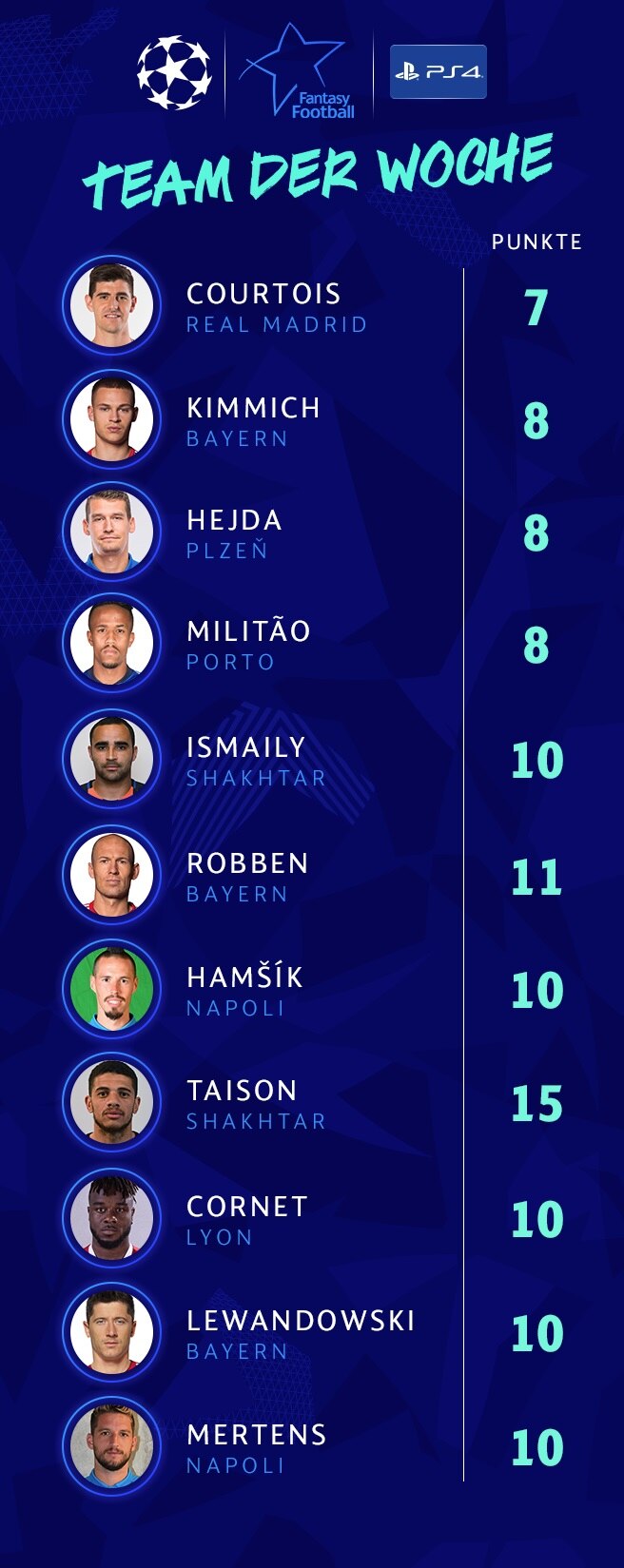 Fantasy Football

PS4

TEAM DER WOCHE

PUNKTE

COURTOIS
REAL MADRID
7

KIMMICH
BAYERN
8

HEJDA
PLZEŇ
8

MILITÃO
PORTO
8

ISMAILY
SHAKHTAR
10

ROBBEN
BAYERN
11

HAMŠÍK
NAPOLI
10

TAISON
SHAKHTAR
15

CORNET
LYON
10

LEWANDOWSKI
BAYERN
10

MERTENS
NAPOLI
10