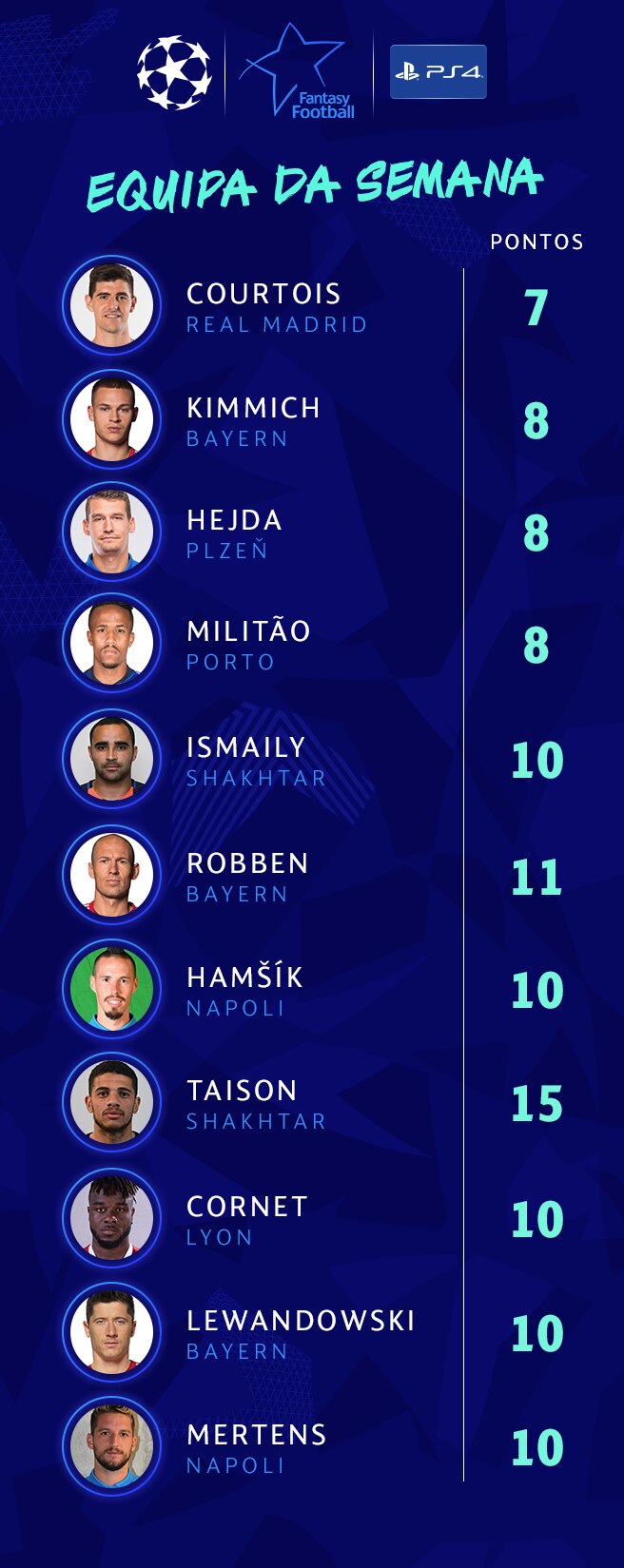 Fantasy Football

PS4

EQUIPA DA SEMANA

PONTOS

COURTOIS
REAL MADRID
7

KIMMICH
BAYERN
8

HEJDA
PLZEŇ
8

MILITÃO
PORTO
8

ISMAILY
SHAKHTAR
10

ROBBEN
BAYERN
11

HAMŠÍK
NAPOLI
10

TAISON
SHAKHTAR
15

CORNET
LYON
10

LEWANDOWSKI
BAYERN
10

MERTENS
NAPOLI
10