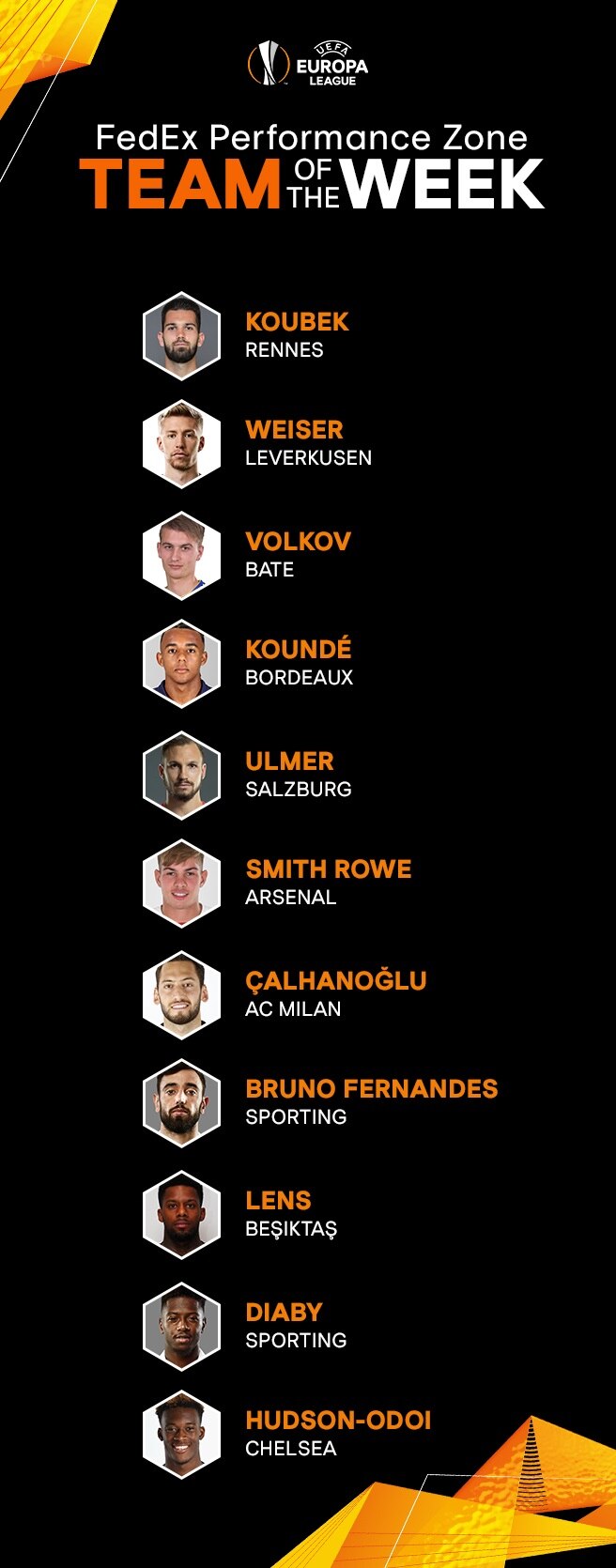 UEFA
EUROPA
LEAGUE

FedEx Performance Zone
TEAM OF THE WEEK

KOUBEK
RENNES

WEISER
LEVERKUSEN

VOLKOV
BATE

KOUNDÉ
BORDEAUX

ULMER
SALZBURG

SMITH ROWE
ARSENAL

ÇALHANOĞLU
AC MILAN

BRUNO FERNANDES
SPORTING

LENS
BEŞIKTAŞ

DIABY
SPORTING

HUDSON-ODOI
CHELSEA