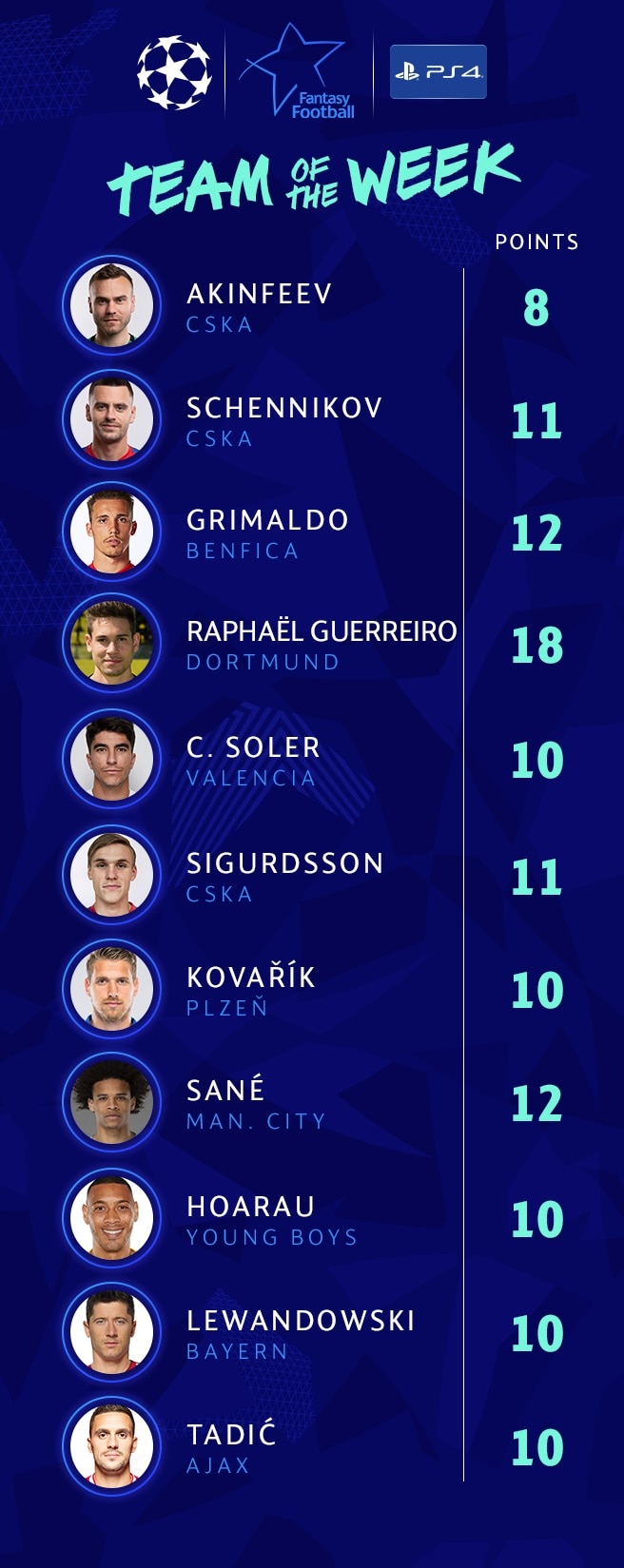 Fantasy Football

PS4

TEAM OF THE WEEK

POINTS

AKINFEEV
CSKA
8

SCHENNIKOV
CSKA
11

GRIMALDO
BENFICA
12

RAPHAËL GUERREIRO
DORTMUND
18

C. SOLER
VALENCIA
10

SIGURDSSON
CSKA
11

KOVAŘÍK
PLZEŇ
10

SANÉ
MAN. CITY
12

HOARAU
YOUNG BOYS
10

LEWANDOWSKI
BAYERN
10

TADIĆ
AJAX
10