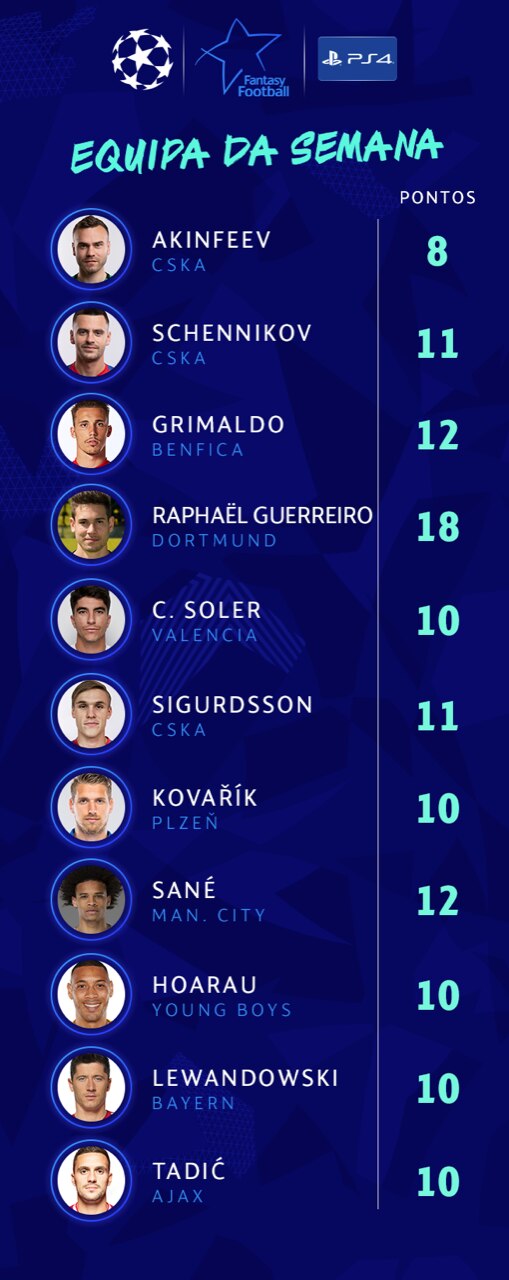 Fantasy Football

PS4

EQUIPA DA SEMANA

PONTOS

AKINFEEV
CSKA
8

SCHENNIKOV
CSKA
11

GRIMALDO
BENFICA
12

RAPHAËL GUERREIRO
DORTMUND
18

C. SOLER
VALENCIA
10

SIGURDSSON
CSKA
11

KOVAŘÍK
PLZEŇ
10

SANÉ
MAN. CITY
12

HOARAU
YOUNG BOYS
10

LEWANDOWSKI
BAYERN
10

TADIĆ
AJAX
10