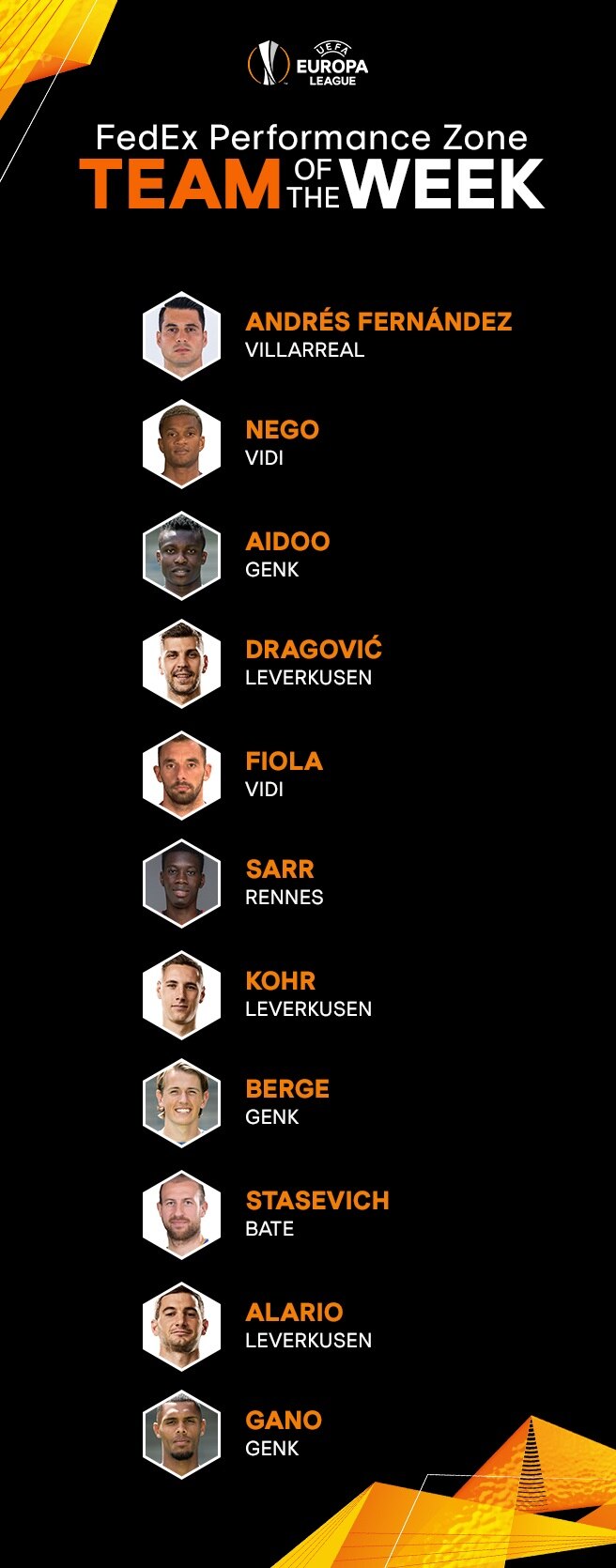 UEFA
EUROPA
LEAGUE

FedEx Performance Zone
TEAM OF THE WEEK

ANDRÉS FERNÁNDEZ
VILLARREAL

NEGO
VIDI

AIDOO
GENK

DRAGOVIĆ
LEVERKUSEN

FIOLA
VIDI

SARR
RENNES

KOHR
LEVERKUSEN

BERGE
GENK

STASEVICH
BATE

ALARIO
LEVERKUSEN

GANO
GENK