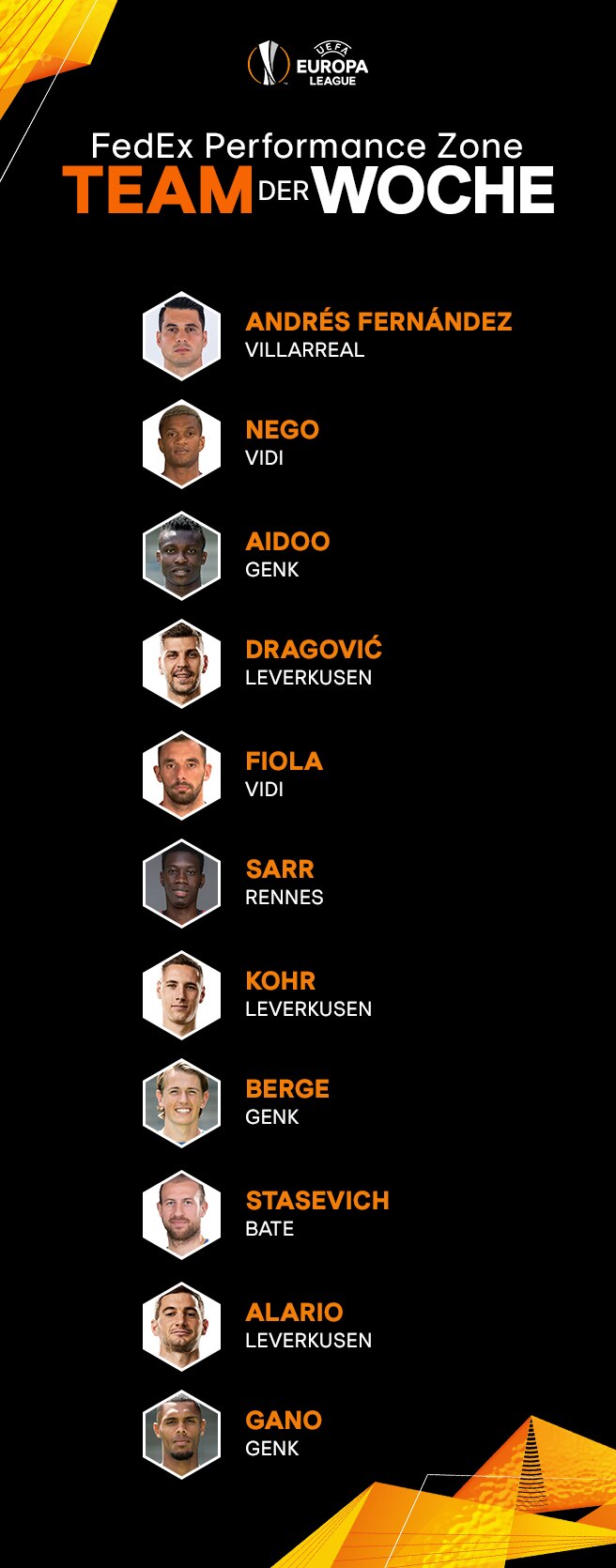 UEFA
EUROPA
LEAGUE

FedEx Performance Zone
TEAM DER WOCHE

ANDRÉS FERNÁNDEZ
VILLARREAL

NEGO
VIDI

AIDOO
GENK

DRAGOVIĆ
LEVERKUSEN

FIOLA
VIDI

SARR
RENNES

KOHR
LEVERKUSEN

BERGE
GENK

STASEVICH
BATE

ALARIO
LEVERKUSEN

GANO
GENK