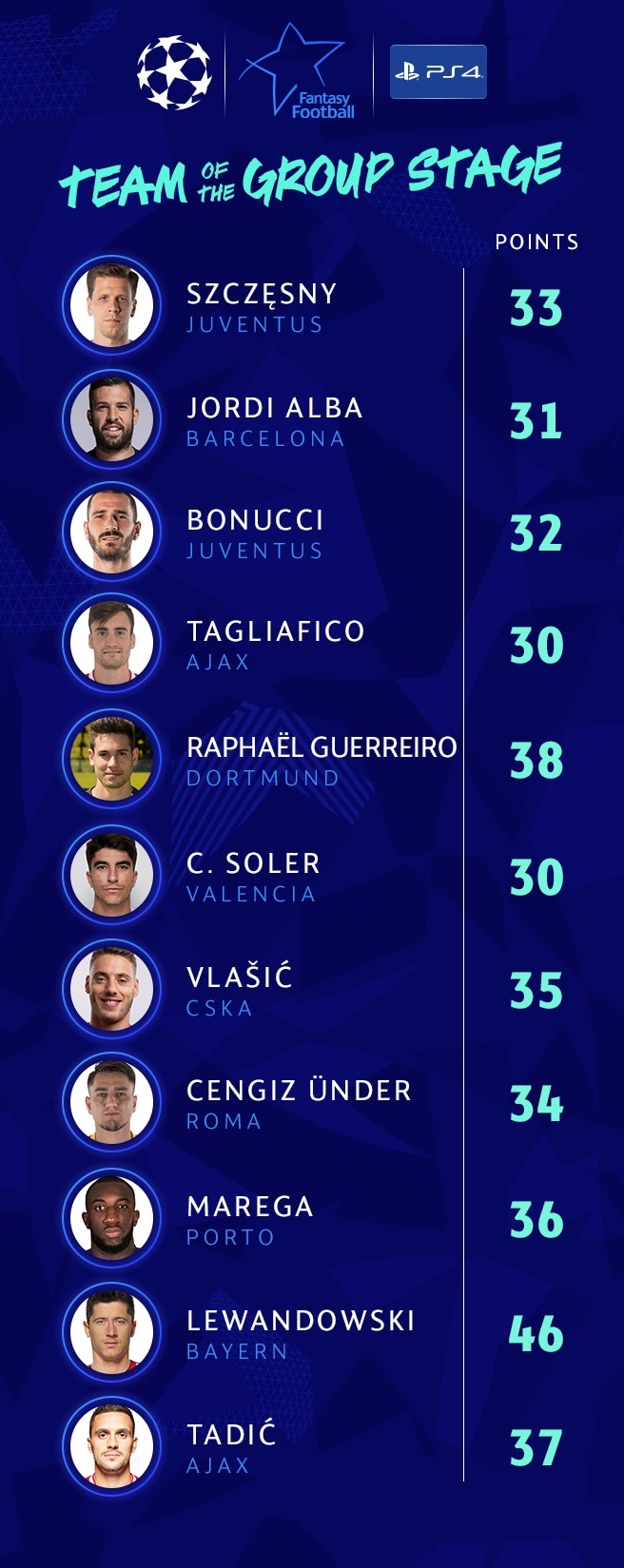 Fantasy Football

PS4

TEAM OF THE GROUP STAGE

POINTS

SZCZĘSNY
JUVENTUS
33

JORDI ALBA
BARCELONA
31

BONUCCI
JUVENTUS
32

TAGLIAFICO
AJAX
30

RAPHAËL GUERREIRO
DORTMUND
38

C. SOLER
VALENCIA
30

VLAŠIĆ
CSKA
35

CENGIZ ÜNDER
ROMA
34

MAREGA
PORTO
36

LEWANDOWSKI
BAYERN
46

TADIĆ
AJAX
37