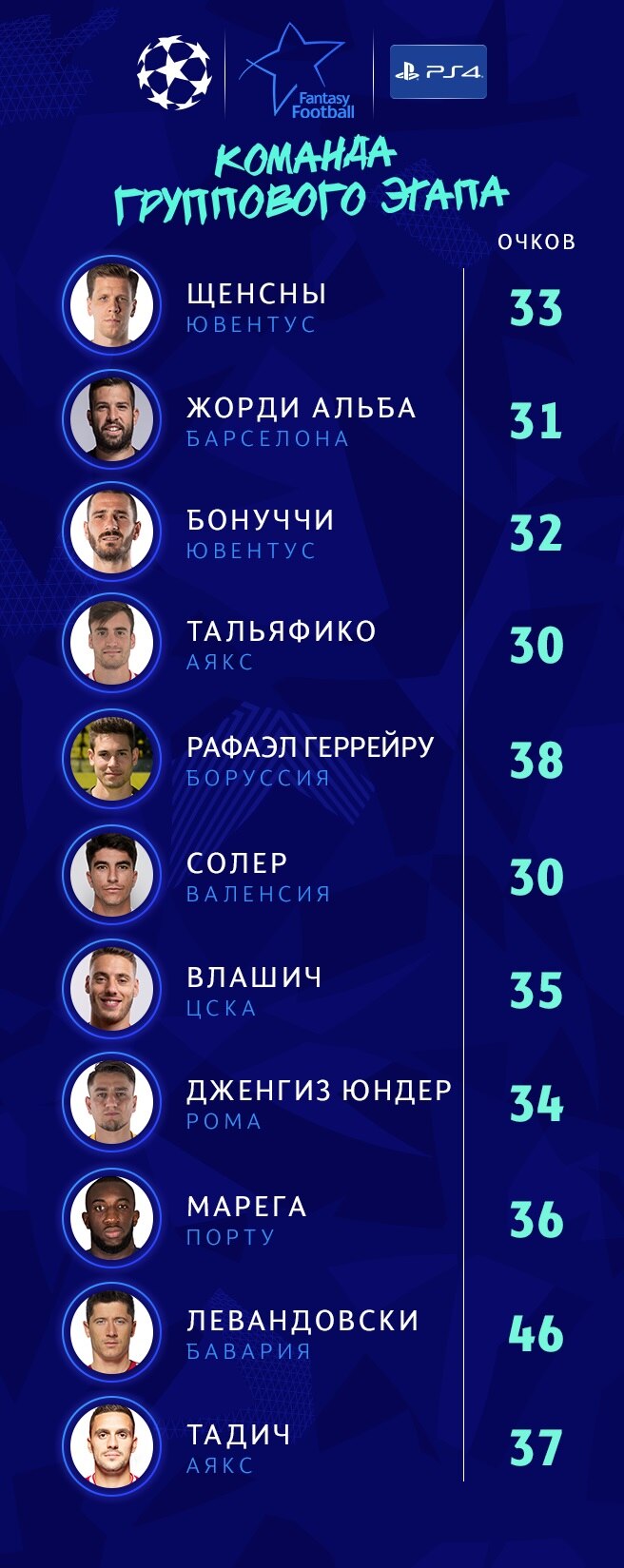 Fantasy Football

PS4

КОМАНДА ГРУППОВОГО ЭТАПА

ОЧКОВ

ЩЕНСНЫ
ЮВЕНТУС
33

ЖОРДИ АЛЬБА
БАРСЕЛОНА
31

БОНУЧЧИ
ЮВЕНТУС
32

ТАЛЬЯФИКО
АЯКС
30

РАФАЭЛ ГЕРРЕЙРУ
БОРУССИЯ
38

СОЛЕР
ВАЛЕНСИЯ
30

ВЛАШИЧ
ЦСКА
35

ДЖЕНГИЗ ЮНДЕР
РОМА
34

МАРЕГА
ПОРТУ
36

ЛЕВАНДОВСКИ
БАВАРИЯ
46

ТАДИЧ
АЯКС
37