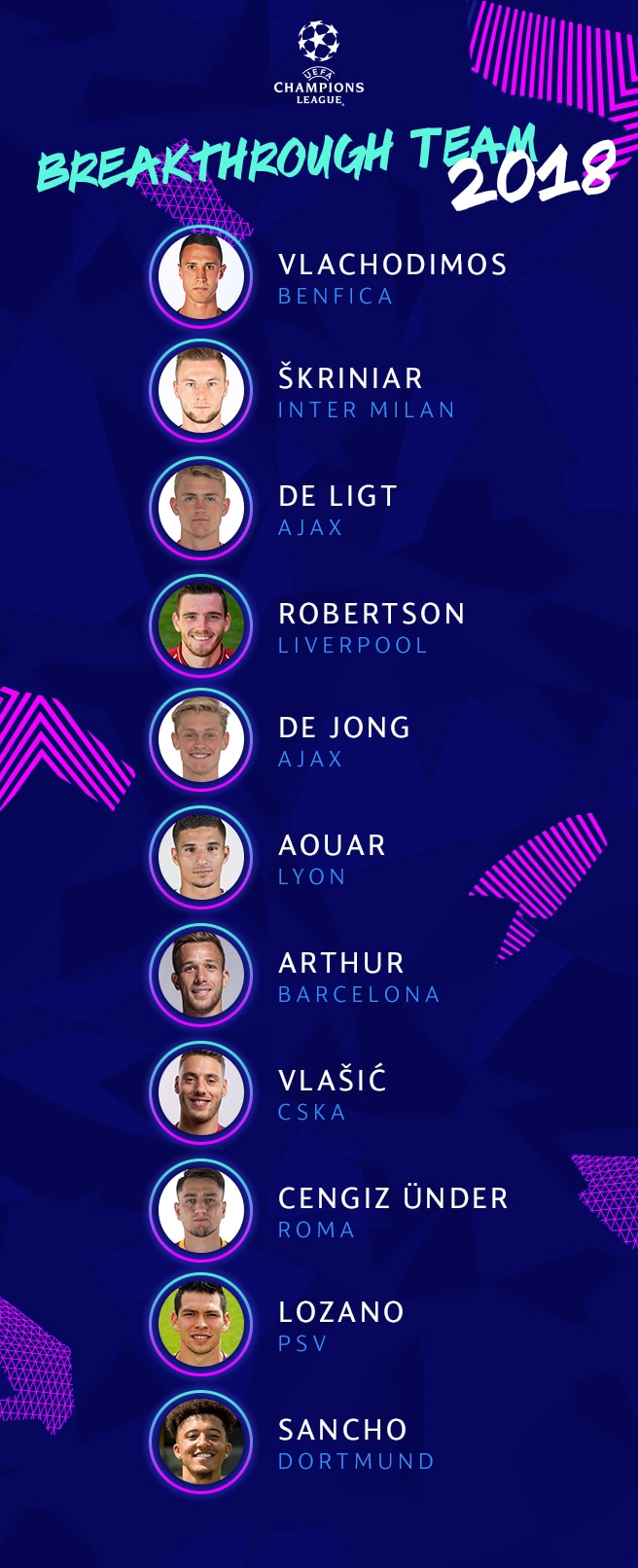 UEFA CHAMPIONS LEAGUE

BREAKTHROUGH TEAM 2018

VLACHODIMOS
BENFICA

ŠKRINIAR
INTER MILAN

DE LIGT
AJAX

ROBERTSON
LIVERPOOL

DE JONG
AJAX

AOUAR
LYON

ARTHUR
BARCELONA

VLAŠIĆ
CSKA

CENGIZ ÜNDER
ROMA

LOZANO
PSV

SANCHO
DORTMUND