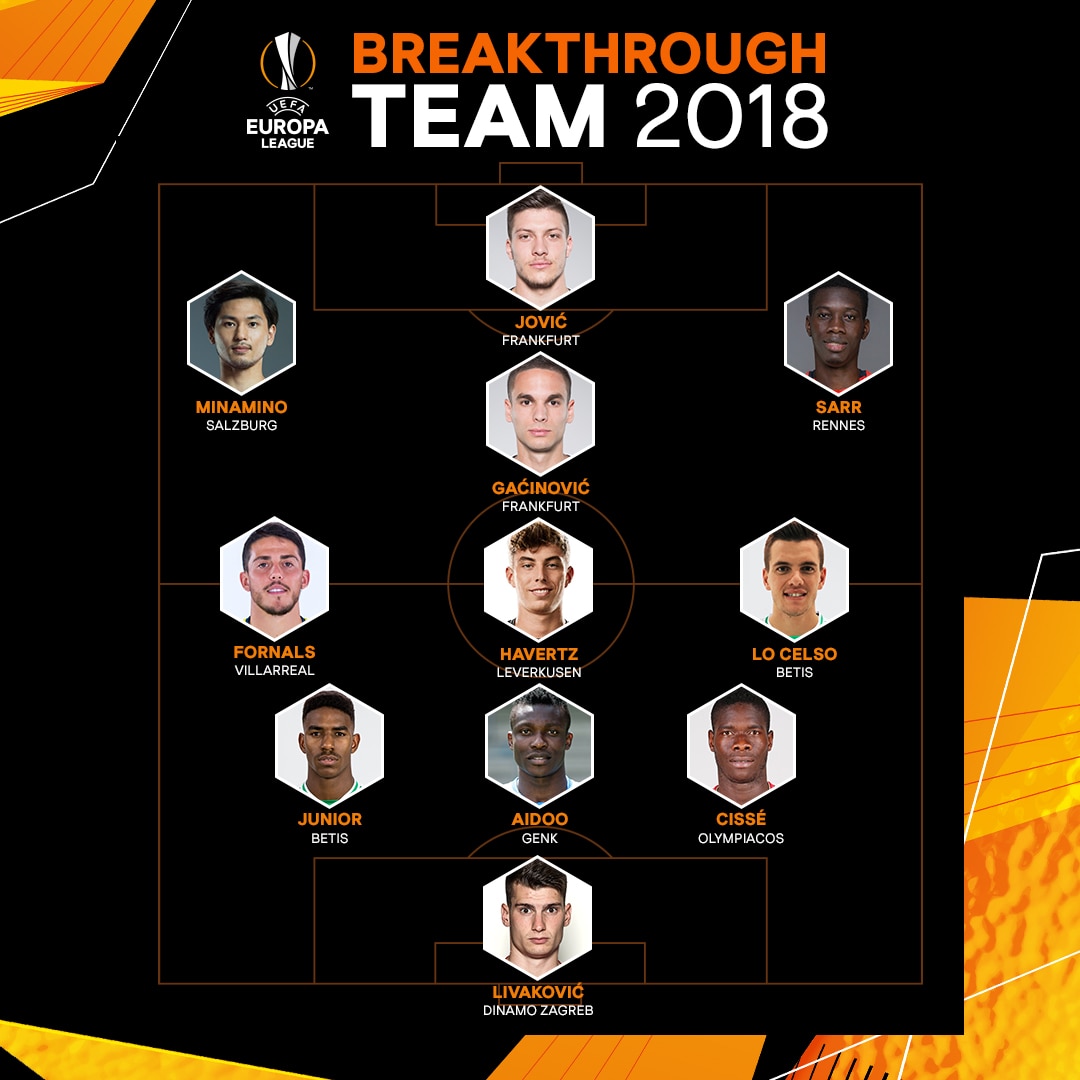 UEFA
EUROPA
LEAGUE

BREAKTHROUGH
TEAM 2018

JOVIĆ
FRANKFURT

MINAMINO
SALZBURG

SARR
RENNES

GAĆINOVIĆ
FRANKFURT

FORNALS
VILLARREAL

HAVERTZ
LEVERKUSEN

LO CELSO
BETIS

JUNIOR
BETIS

AIDOO
GENK

CISSÉ
OLYMPIACOS

LIVAKOVIĆ
DINAMO ZAGREB