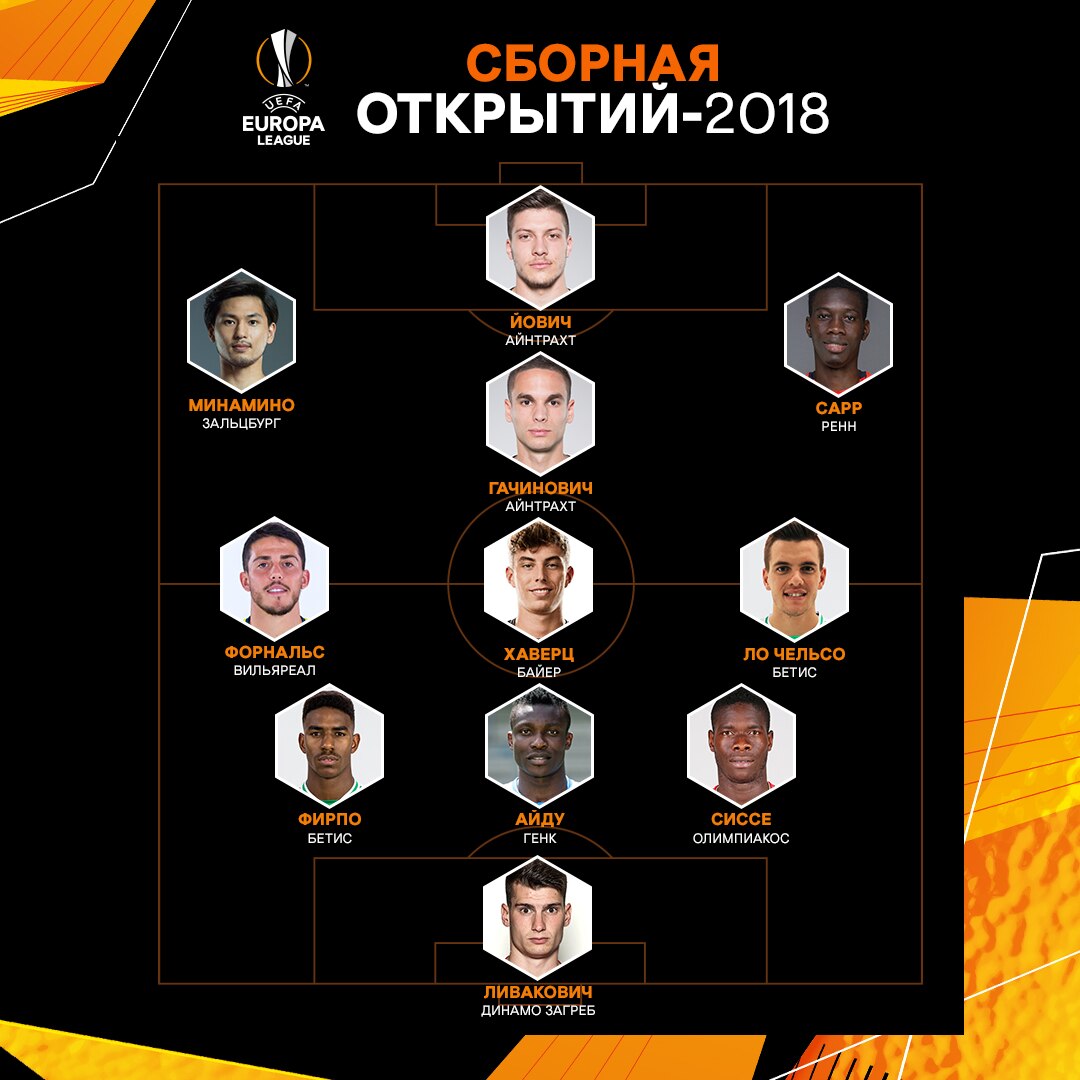 UEFA
EUROPA
LEAGUE

СБОРНАЯ
ОТКРЫТИЙ-2018

ЙОВИЧ
АЙНТРАХТ

МИНАМИНО
ЗАЛЬЦБУРГ

САРР
РЕНН

ГАЧИНОВИЧ
АЙНТРАХТ

ФОРНАЛЬС
ВИЛЬЯРЕАЛ

ХАВЕРЦ
БАЙЕР

ЛО ЧЕЛЬСО
БЕТИС

ФИРПО
БЕТИС

АЙДУ
ГЕНК

СИССЕ
ОЛИМПИАКОС

ЛИВАКОВИЧ
ДИНАМО ЗАГРЕБ