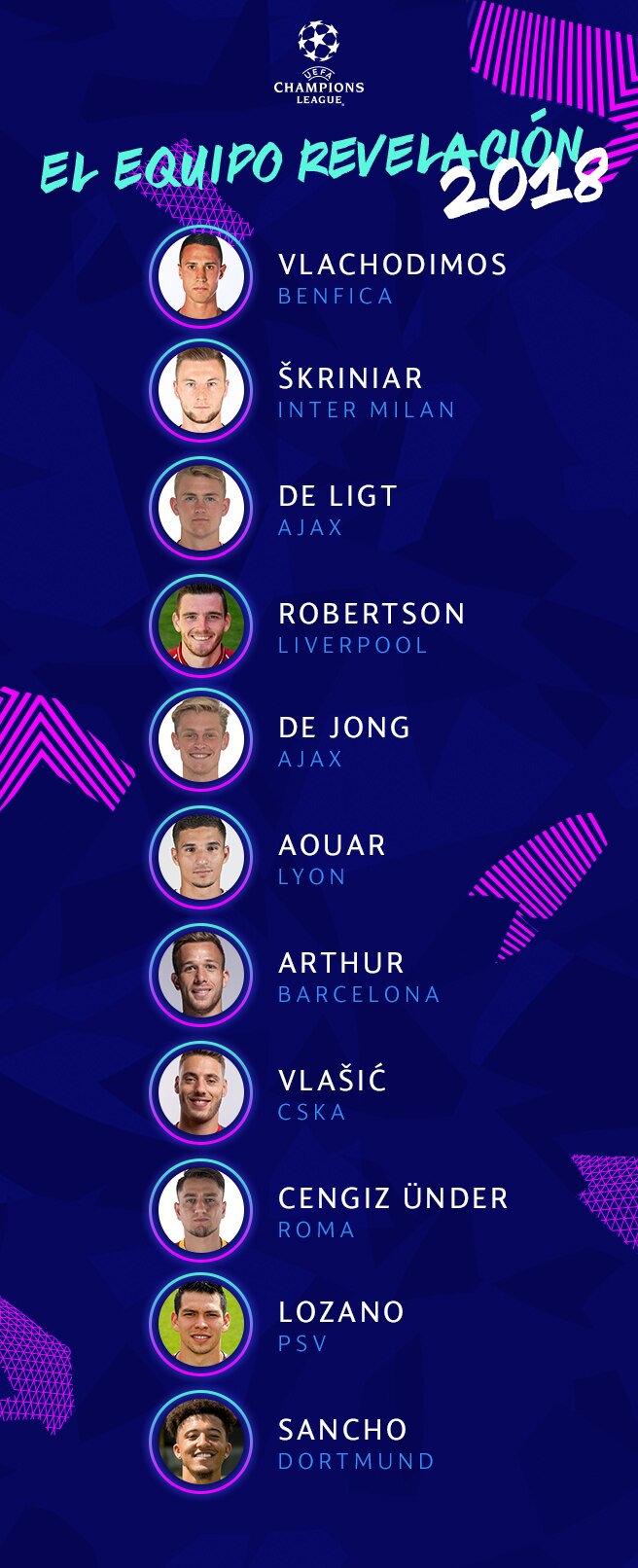 UEFA CHAMPIONS LEAGUE

EL EQUIPO REVELACIÓN 2018

VLACHODIMOS
BENFICA

ŠKRINIAR
INTER MILAN

DE LIGT
AJAX

ROBERTSON
LIVERPOOL

DE JONG
AJAX

AOUAR
LYON

ARTHUR
BARCELONA

VLAŠIĆ
CSKA

CENGIZ ÜNDER
ROMA

LOZANO
PSV

SANCHO
DORTMUND