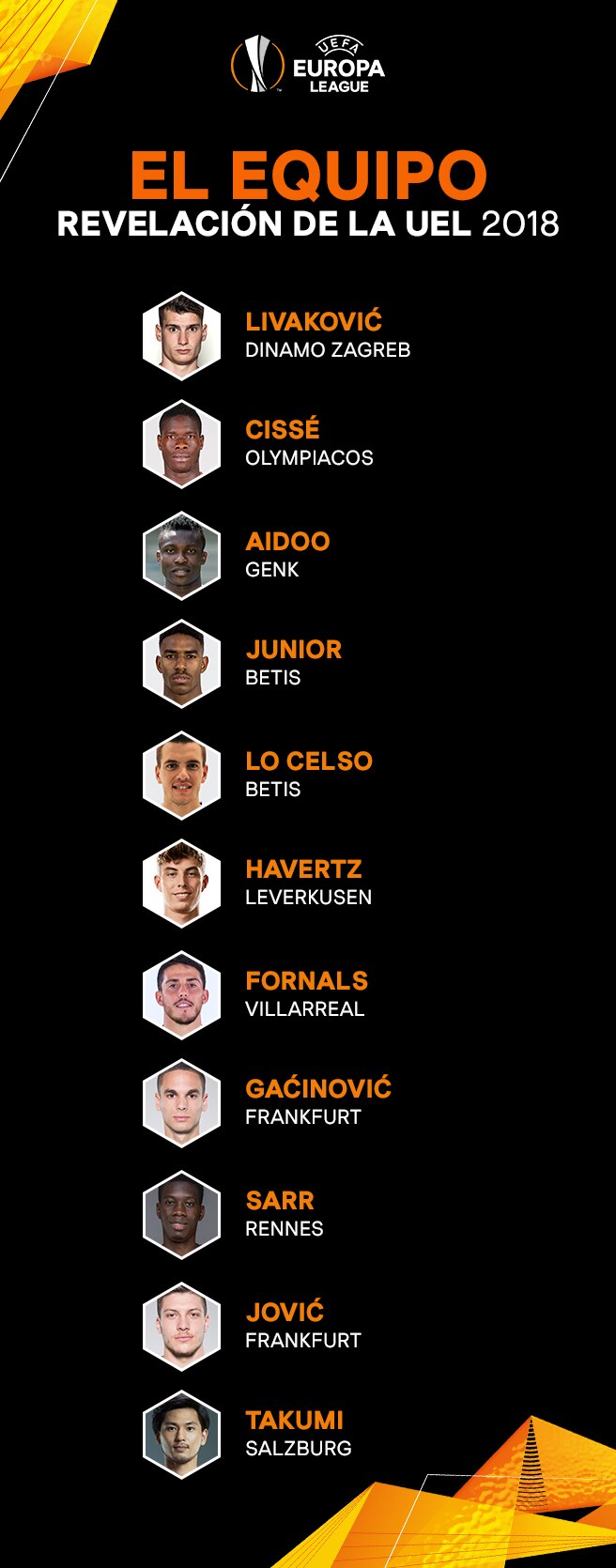 UEFA
EUROPA
LEAGUE

EL EQUIPO
REVELACIÓN DE LA UEL 2018

LIVAKOVIĆ
DINAMO ZAGREB

CISSÉ
OLYMPIACOS

AIDOO
GENK

JUNIOR
BETIS

LO CELSO
BETIS

HAVERTZ
LEVERKUSEN

FORNALS
VILLARREAL

GAĆINOVIĆ
FRANKFURT

SARR
RENNES

JOVIĆ
FRANKFURT

TAKUMI
SALZBURG