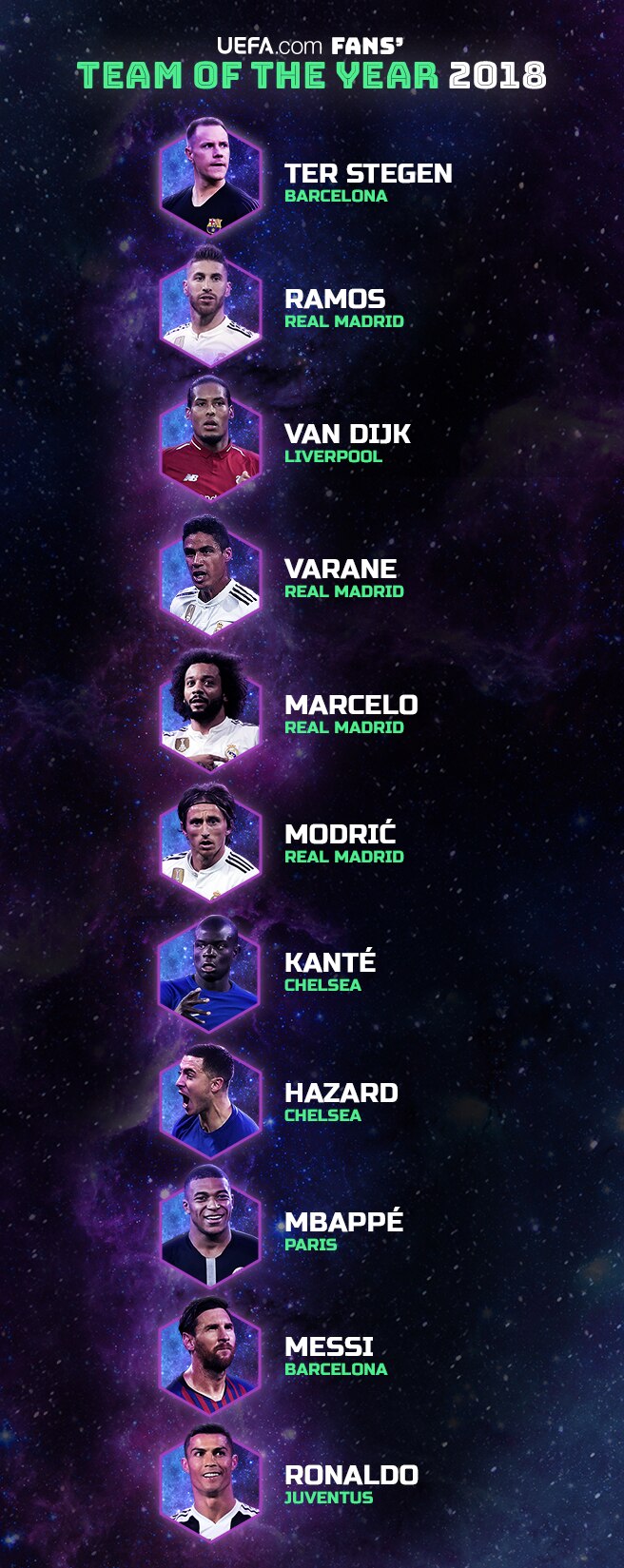 UEFA.com FANS'
TEAM OF THE YEAR 2018

TER STEGEN
BARCELONA

RAMOS
REAL MADRID

VAN DIJK
LIVERPOOL

VARANE
REAL MADRID

MARCELO
REAL MADRID

MODRIĆ
REAL MADRID

KANTÉ
CHELSEA

HAZARD
CHELSEA

MBAPPÉ
PARIS

MESSI
BARCELONA

RONALDO
JUVENTUS