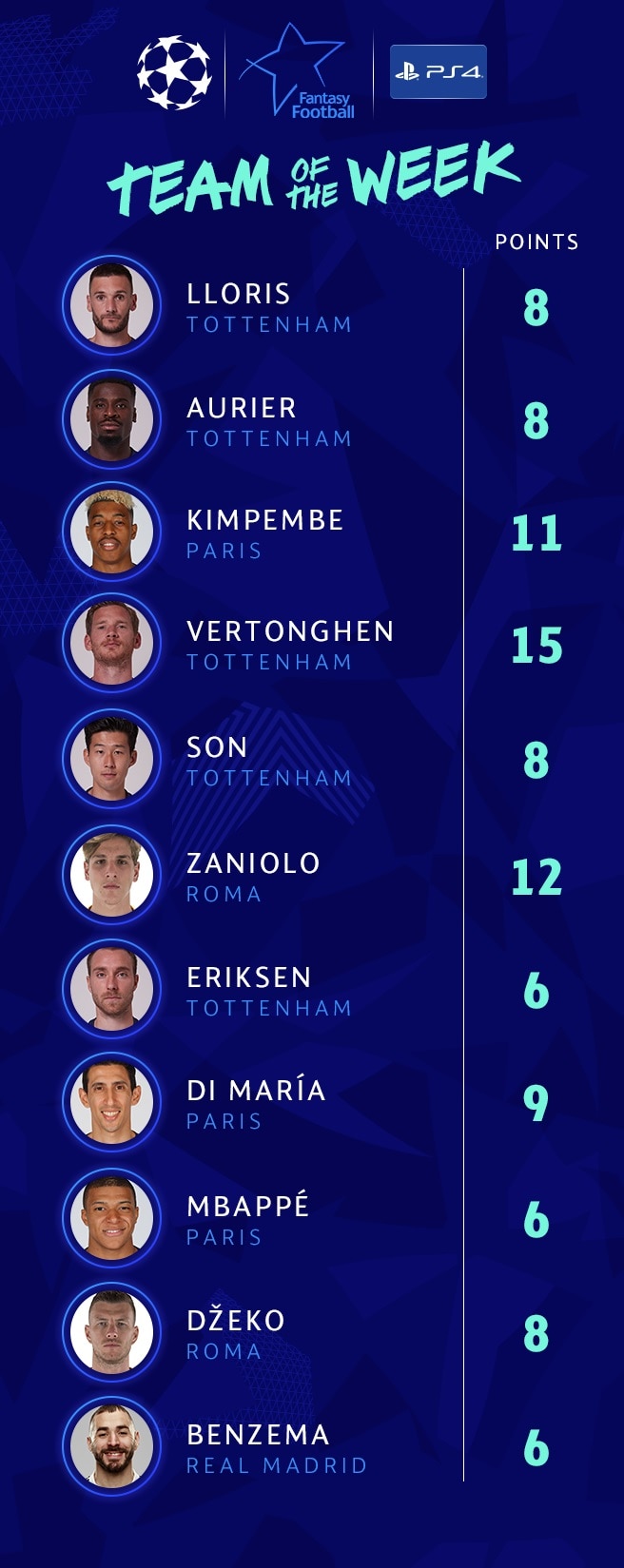 Fantasy Football

PS4

TEAM OF THE WEEK

POINTS

LLORIS
TOTTENHAM
8

AURIER
TOTTENHAM
8

KIMPEMBE
PARIS
11

VERTONGHEN
TOTTENHAM
15

SON
TOTTENHAM
8

ZANIOLO
ROMA
12

ERIKSEN
TOTTENHAM
6

DI MARÍA
PARIS
9

MBAPPÉ
PARIS
6

DŽEKO
ROMA
8

BENZEMA
REAL MADRID
6