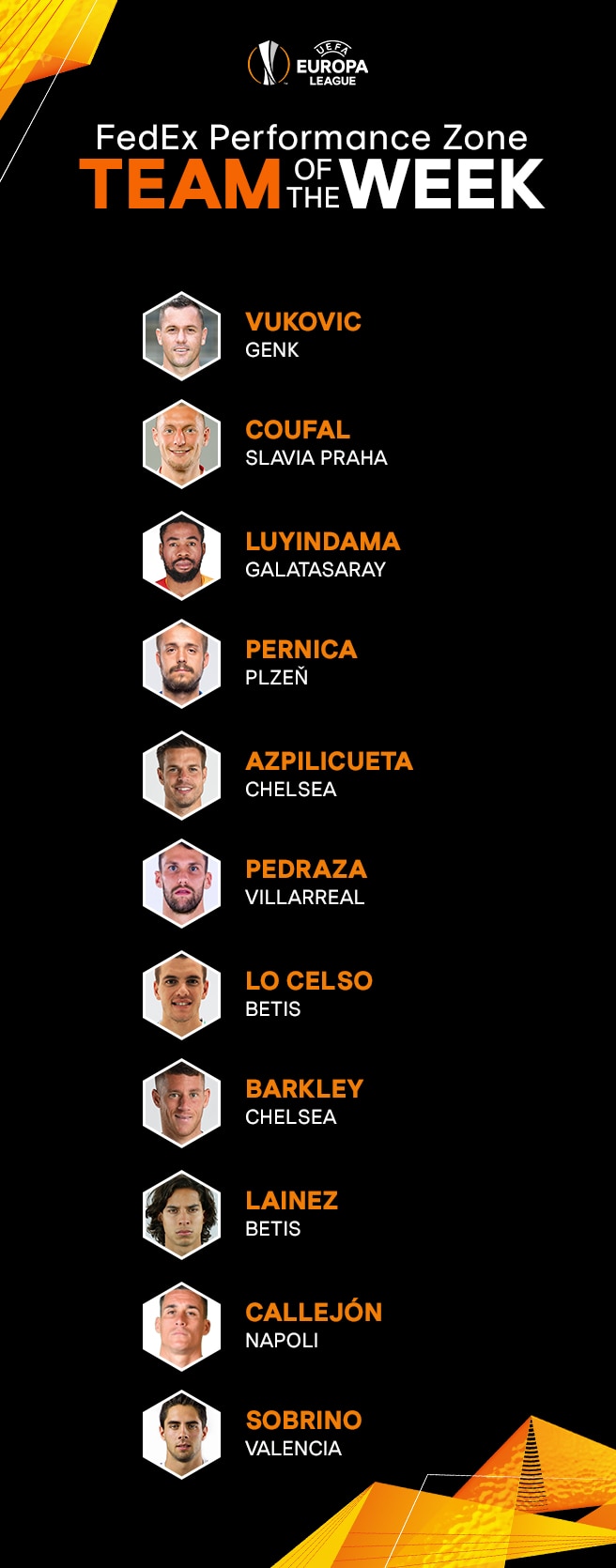 UEFA
EUROPA
LEAGUE

FedEx Performance Zone
TEAM OF THE WEEK

VUKOVIC
GENK

COUFAL
SLAVIA PRAHA

LUYINDAMA
GALATASARAY

PERNICA
PLZEŇ

AZPILICUETA
CHELSEA

PEDRAZA
VILLARREAL

LO CELSO
BETIS

BARKLEY
CHELSEA

LAINEZ
BETIS

CALLEJÓN
NAPOLI

SOBRINO
VALENCIA