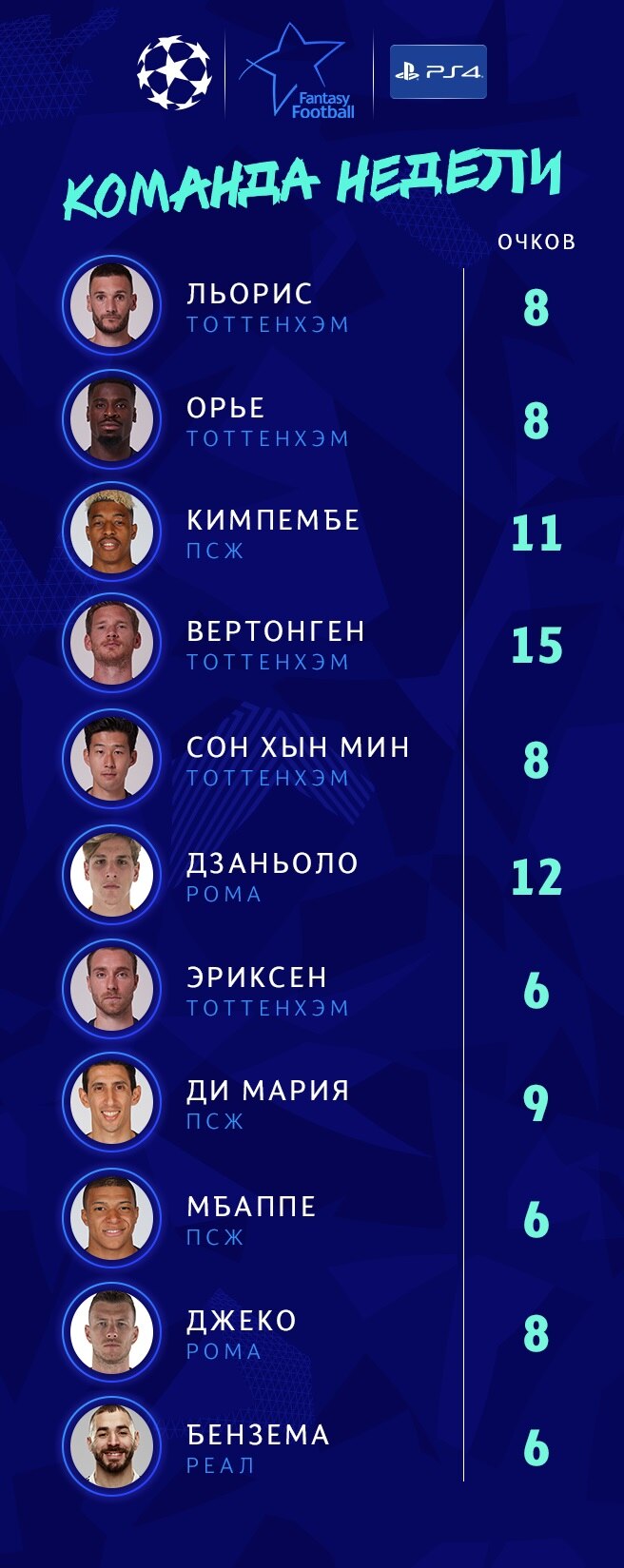 Fantasy Football

PS4

КОМАНДА НЕДЕЛИ

ОЧКОВ

ЛЬОРИС
ТОТТЕНХЭМ
8

ОРЬЕ
ТОТТЕНХЭМ
8

КИМПЕМБЕ
ПСЖ
11

ВЕРТОНГЕН
ТОТТЕНХЭМ
15

СОН ХЫН МИН
ТОТТЕНХЭМ
8

ДЗАНЬОЛО
РОМА
12

ЭРИКСЕН
ТОТТЕНХЭМ
6

ДИ МАРИЯ
ПСЖ
9

МБАППЕ
ПСЖ
6

ДЖЕКО
РОМА
8

БЕНЗЕМА
РЕАЛ
6