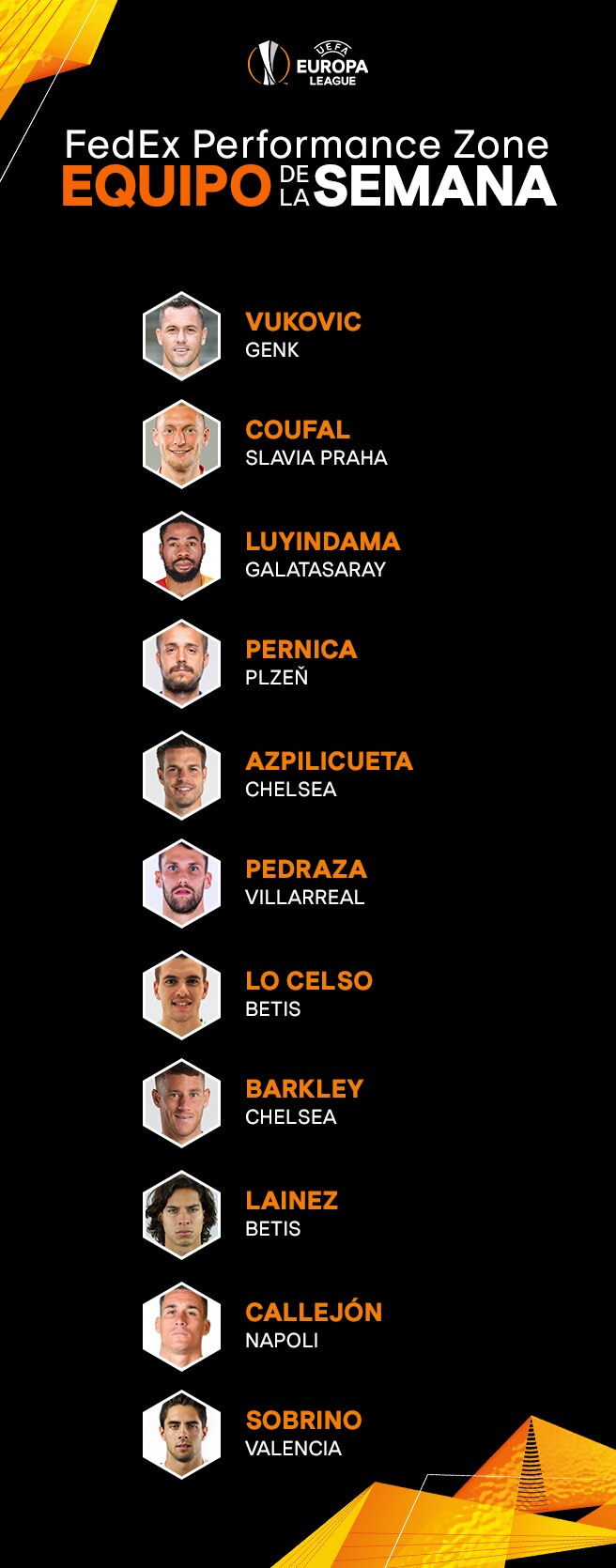 UEFA EUROPA LEAGUE

FedEx Performance Zone
EQUIPO DE LA SEMANA

VUKOVIC
GENK

COUFAL
SLAVIA PRAHA

LUYINDAMA
GALATASARAY

PERNICA
PLZEŇ

AZPILICUETA
CHELSEA

PEDRAZA
VILLARREAL

LO CELSO
BETIS

BARKLEY
CHELSEA

LAINEZ
BETIS

CALLEJÓN
NAPOLI

SOBRINO
VALENCIA