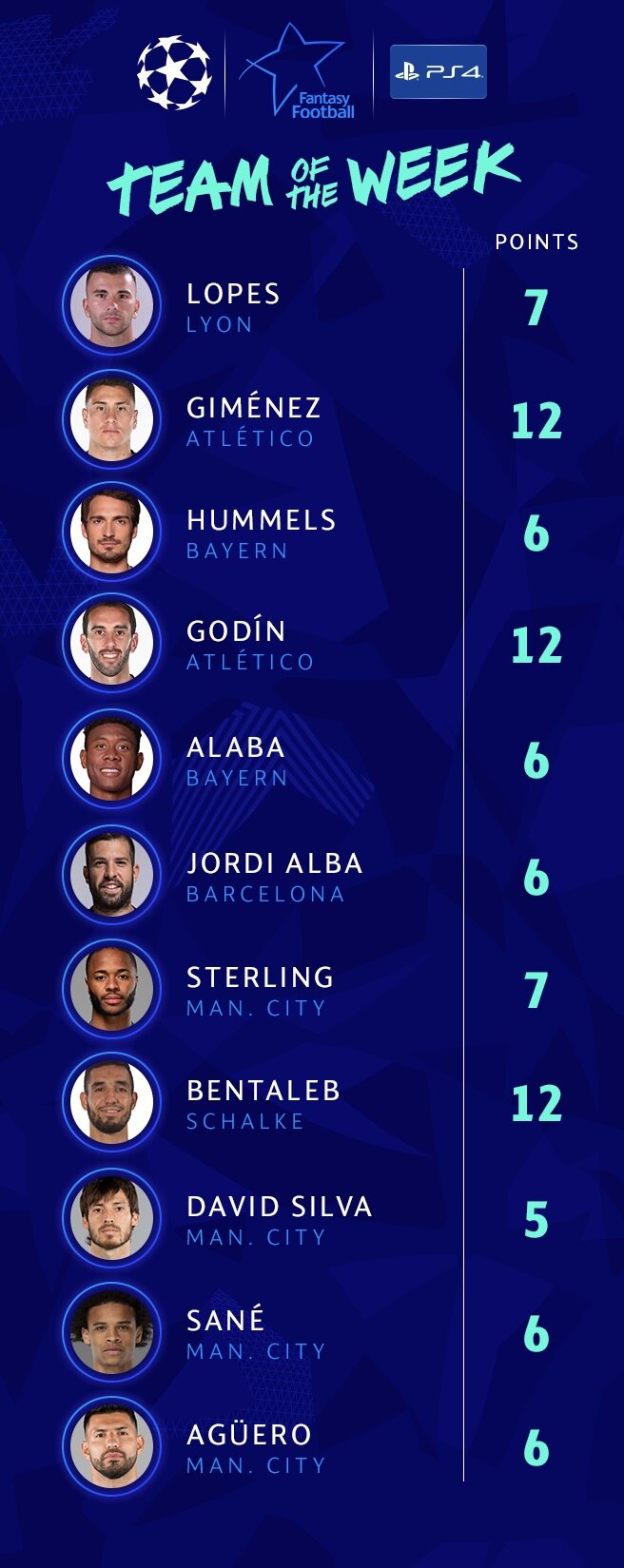 Fantasy Football

PS4

TEAM OF THE WEEK

POINTS

LOPES
LYON
7

GIMÉNEZ
ATLÉTICO
12

HUMMELS
BAYERN
6

GODÍN
ATLÉTICO
12

ALABA
BAYERN
6

JORDI ALBA
BARCELONA
6

STERLING
MAN. CITY
7

BENTALEB
SCHALKE
12

DAVID SILVA
MAN. CITY
5

SANÉ
MAN. CITY
6

AGÜERO
MAN. CITY
6