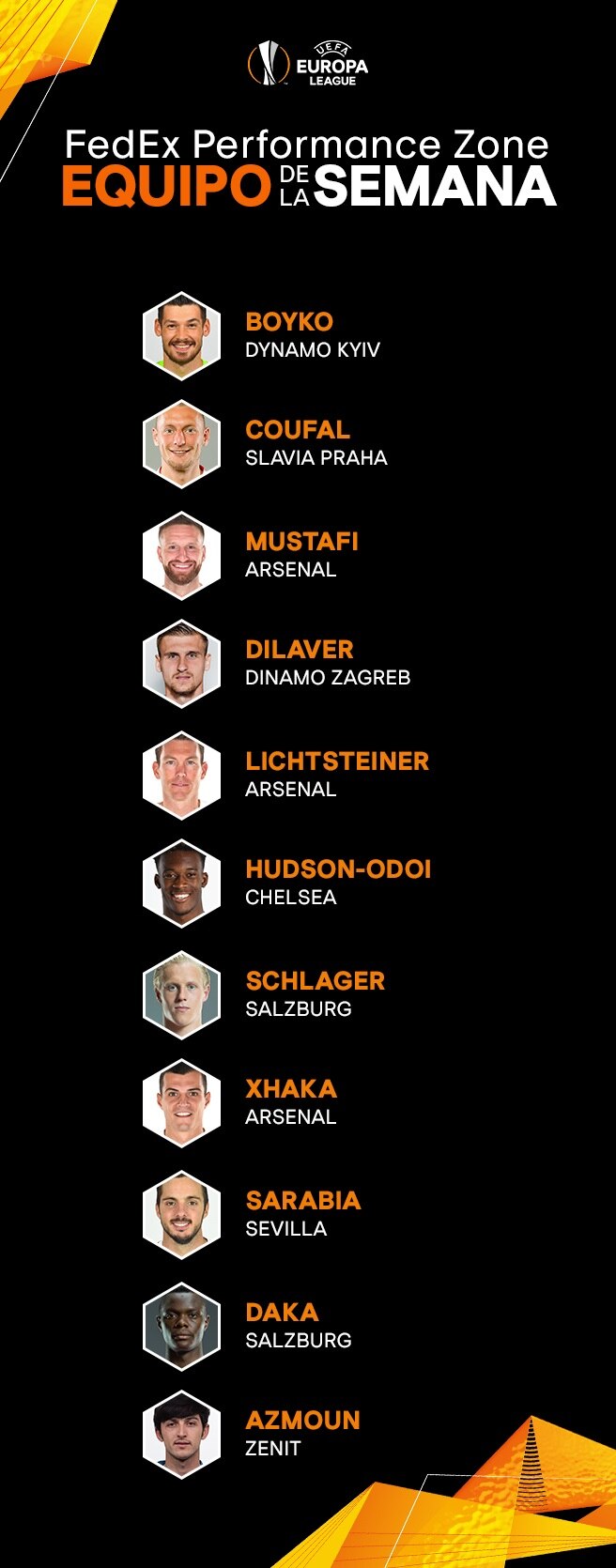 UEFA
EUROPA
LEAGUE

FedEx Performance Zone
EQUIPO DE LA SEMANA

BOYKO
DYNAMO KYIV

COUFAL
SLAVIA PRAHA

MUSTAFI
ARSENAL

DILAVER
DINAMO ZAGREB

LICHTSTEINER
ARSENAL

HUDSON-ODOI
CHELSEA

SCHLAGER
SALZBURG

XHAKA
ARSENAL

SARABIA
SEVILLA

DAKA
SALZBURG

AZMOUN
ZENIT