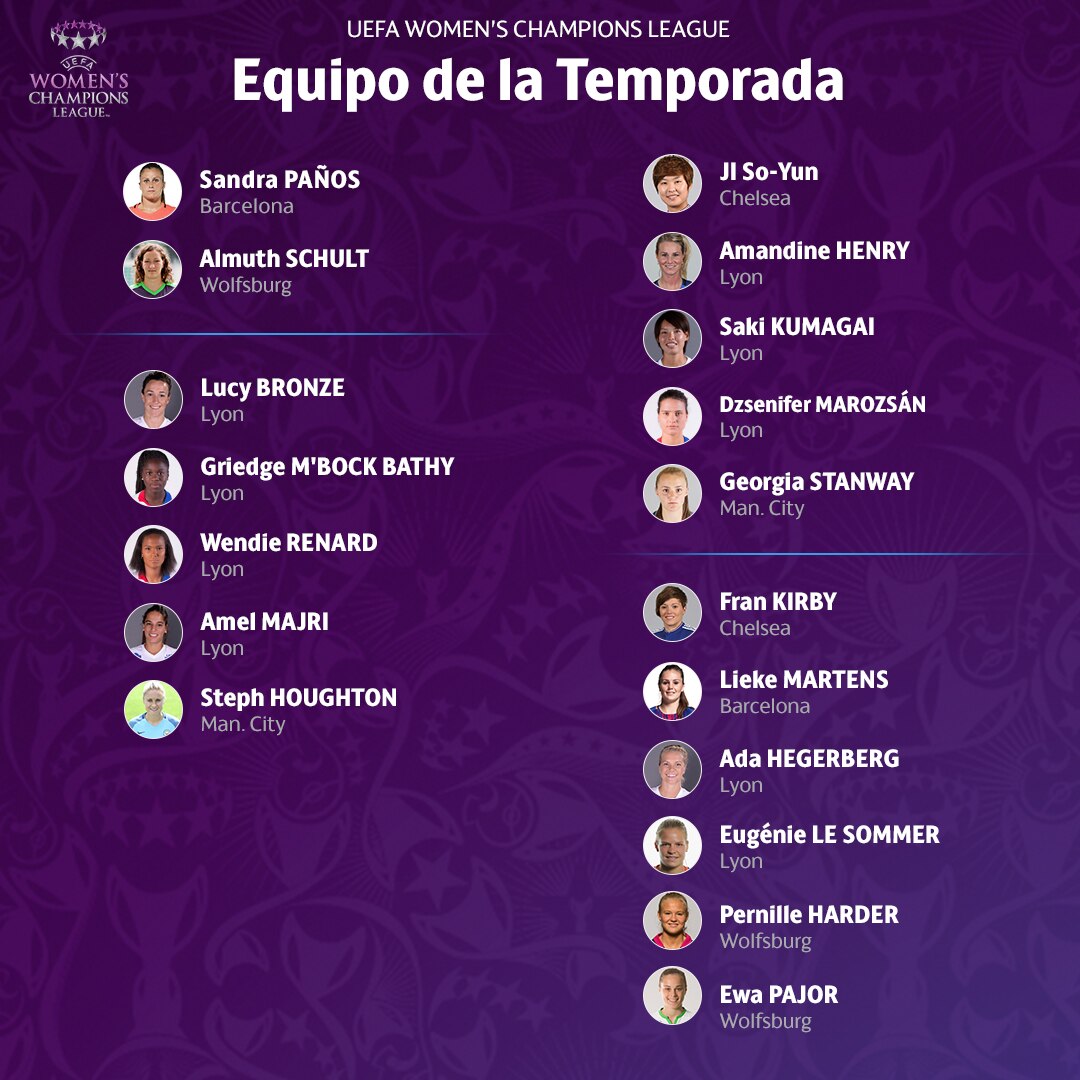 UEFA WOMEN'S CHAMPIONS LEAGUE

UEFA WOMEN'S CHAMPIONS LEAGUE

Equipo de la Temporada

Sandra PAÑOS
Barcelona

Almuth SCHULT
Wolfsburg

Lucy BRONZE
Lyon

Griedge M'BOCK BATHY
Lyon

Wendie RENARD
Lyon

Amel MAJRI
Lyon

Steph HOUGHTON
Man. City

JI So-Yun
Chelsea

Amandine HENRY
Lyon

Saki KUMAGAI
Lyon

Dzsenifer MAROZSÁN
Lyon

Georgia STANWAY
Man. City

Fran KIRBY
Chelsea

Lieke MARTENS
Barcelona

Ada HEGERBERG
Lyon

Eugénie LE SOMMER
Lyon

Pernille HARDER
Wolfsburg

Ewa PAJOR
Wolfsburg