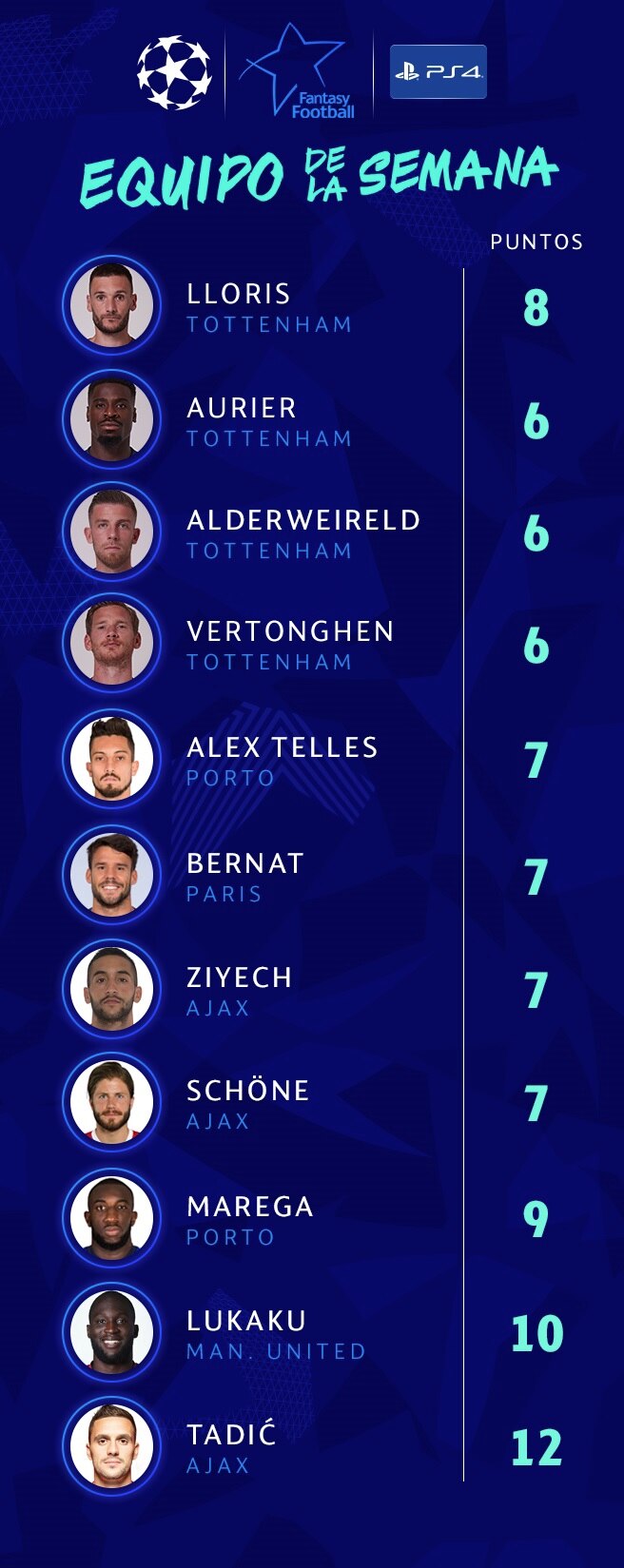 Fantasy Football

PS4

EQUIPO DE LA SEMANA

PUNTOS

LLORIS
TOTTENHAM
8

AURIER
TOTTENHAM
6

ALDERWEIRELD
TOTTENHAM
6

VERTONGHEN
TOTTENHAM
6

ALEX TELLES
PORTO
7

BERNAT
PARIS
7

ZIYECH
AJAX
7

SCHÖNE
AJAX
7

MAREGA
PORTO
9

LUKAKU
MAN. UNITED
10

TADIĆ
AJAX
12