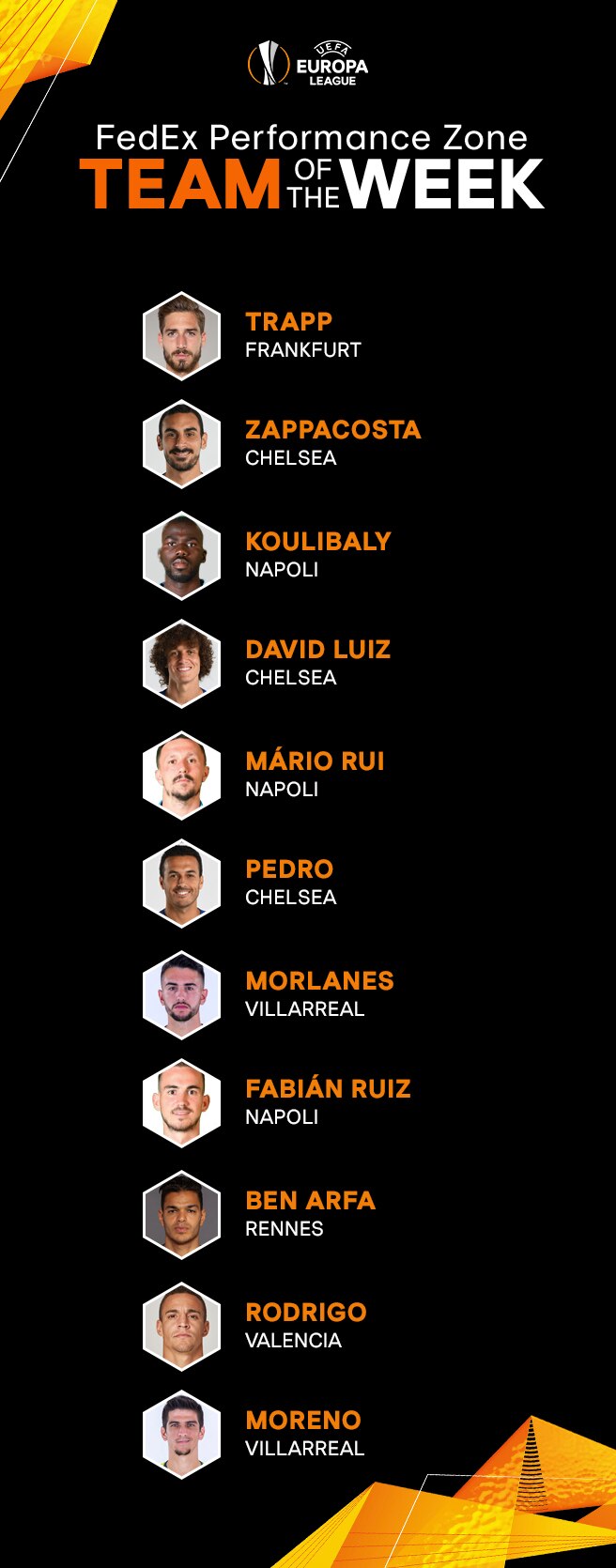 UEFA
EUROPA
LEAGUE

FedEx Performance Zone
TEAM OF THE WEEK

TRAPP
FRANKFURT

ZAPPACOSTA
CHELSEA

KOULIBALY
NAPOLI

DAVID LUIZ
CHELSEA

MÁRIO RUI
NAPOLI

PEDRO
CHELSEA

MORLANES
VILLARREAL

FABIÁN RUIZ
NAPOLI

BEN ARFA
RENNES

RODRIGO
VALENCIA

MORENO
VILLARREAL