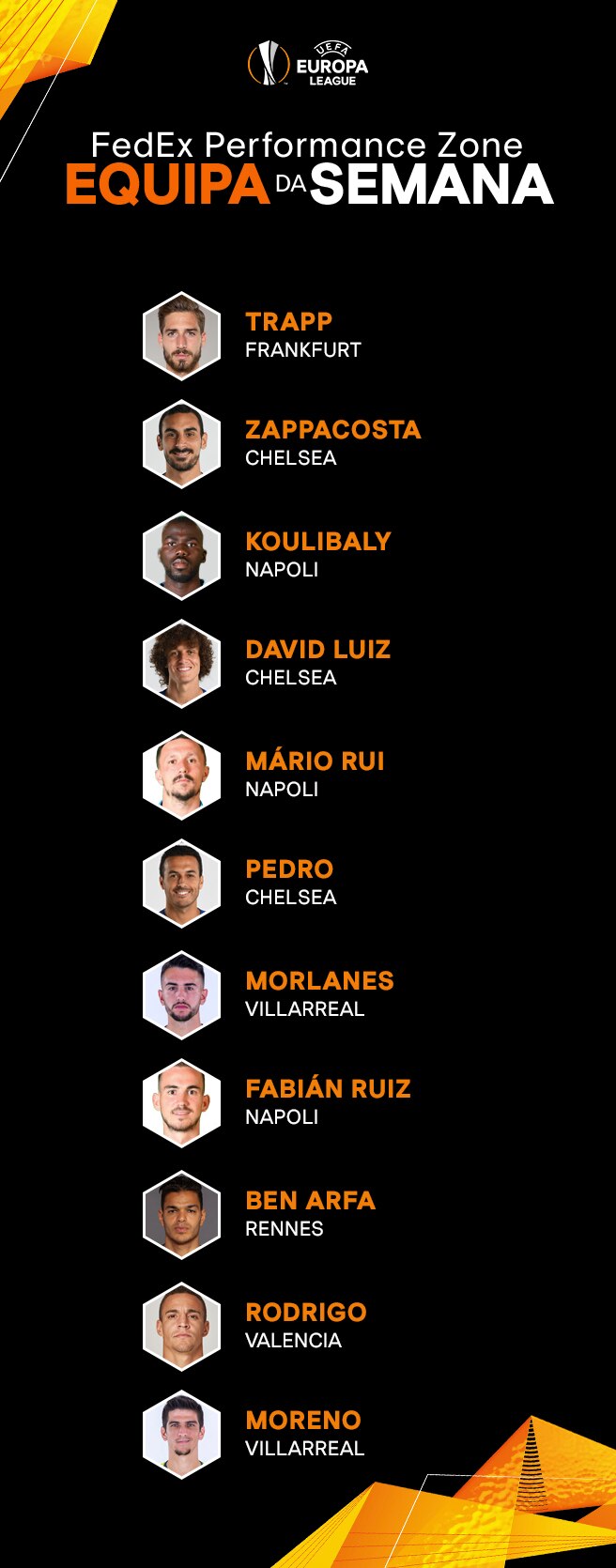 UEFA
EUROPA
LEAGUE

FedEx Performance Zone
EQUIPA DA SEMANA

TRAPP
FRANKFURT

ZAPPACOSTA
CHELSEA

KOULIBALY
NAPOLI

DAVID LUIZ
CHELSEA

MÁRIO RUI
NAPOLI

PEDRO
CHELSEA

MORLANES
VILLARREAL

FABIÁN RUIZ
NAPOLI

BEN ARFA
RENNES

RODRIGO
VALENCIA

MORENO
VILLARREAL