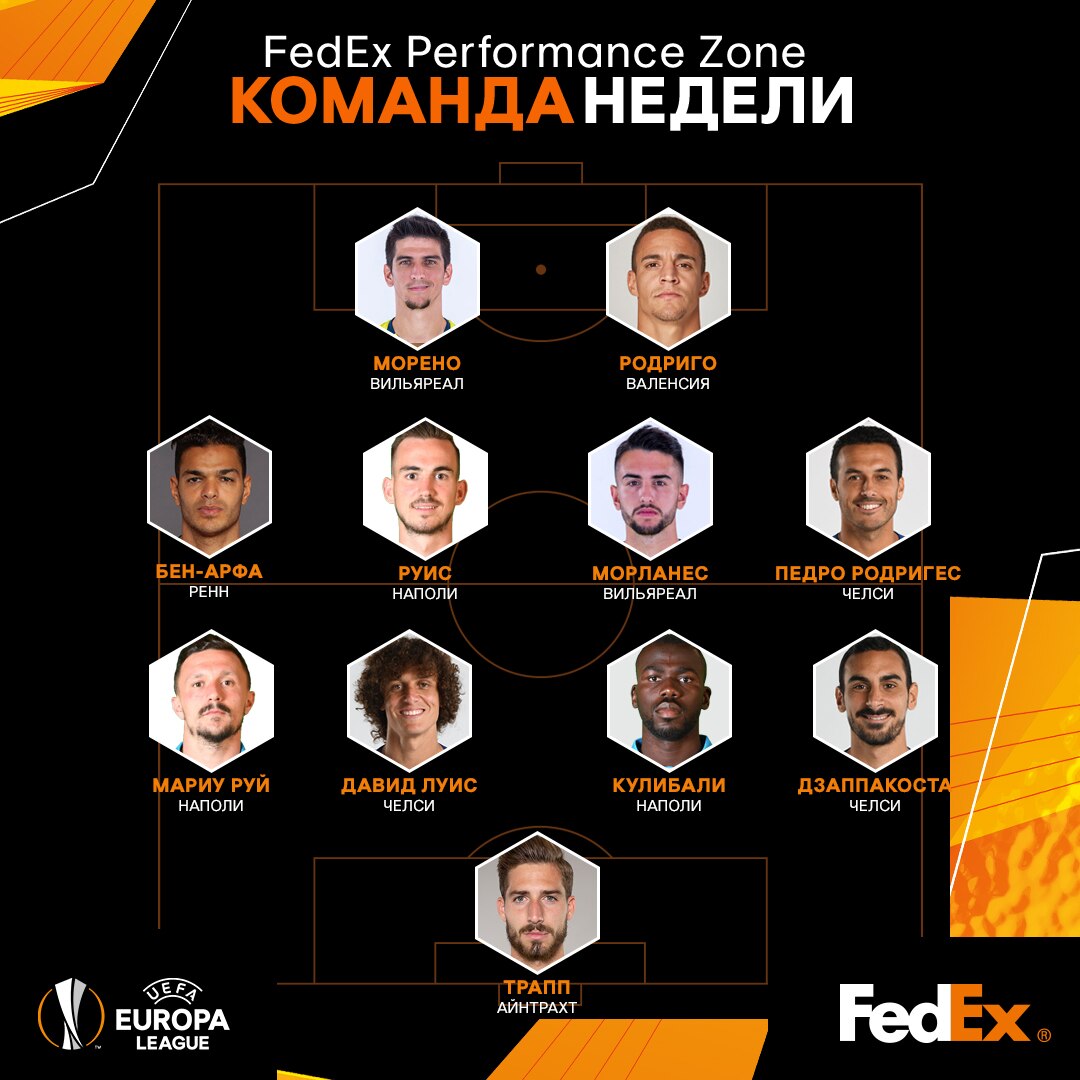 FedEx Performance Zone
КОМАНДА НЕДЕЛИ

МОРЕНО
ВИЛЬЯРЕАЛ

РОДРИГО
ВАЛЕНСИЯ

БЕН-АРФА
РЕНН

РУИС
НАПОЛИ

МОРЛАНЕС
ВИЛЬЯРЕАЛ

ПЕДРО РОДРИГЕС
ЧЕЛСИ

МАРИУ РУЙ
НАПОЛИ

ДАВИД ЛУИС
ЧЕЛСИ

КУЛИБАЛИ
НАПОЛИ

ДЗАППАКОСТА
ЧЕЛСИ

ТРАПП
АЙНТРАХТ

UEFA
EUROPA
LEAGUE

FedEx ®