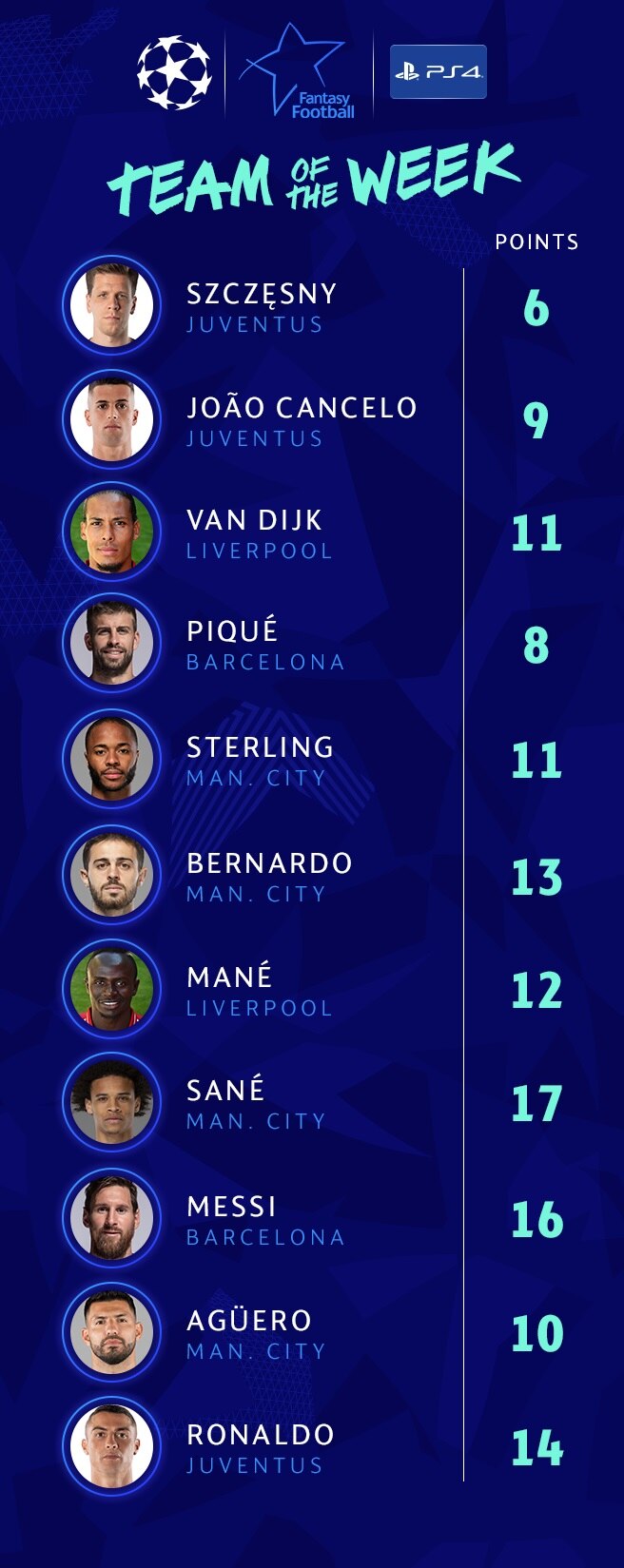 Fantasy Football

PS4

TEAM OF THE WEEK

POINTS

SZCZĘSNY
JUVENTUS
6

JOÃO CANCELO
JUVENTUS
9

VAN DIJK
LIVERPOOL
11

PIQUÉ
BARCELONA
8

STERLING
MAN. CITY
11

BERNARDO
MAN. CITY
13

MANÉ
LIVERPOOL
12

SANÉ
MAN. CITY
17

MESSI
BARCELONA
16

AGÜERO
MAN. CITY
10

RONALDO
JUVENTUS
14