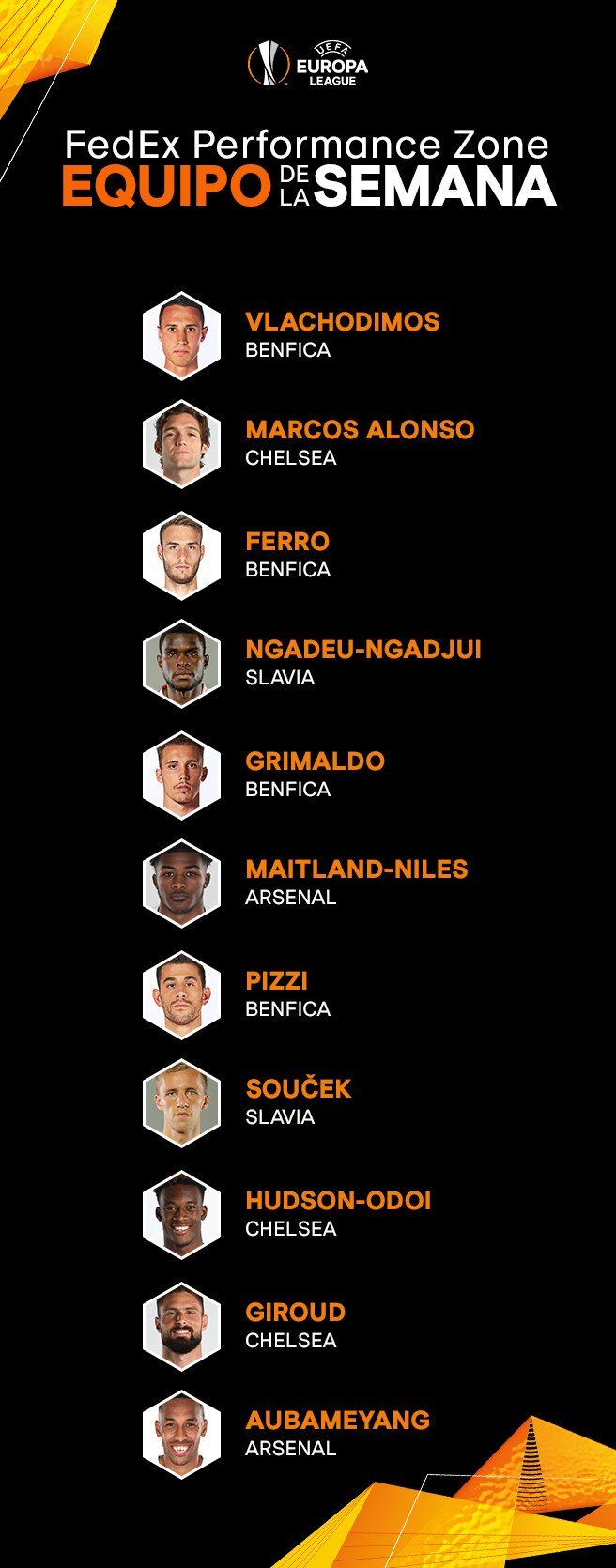 UEFA
EUROPA
LEAGUE

FedEx Performance Zone
EQUIPO DE LA SEMANA

VLACHODIMOS
BENFICA

MARCOS ALONSO
CHELSEA

FERRO
BENFICA

NGADEU-NGADJUI
SLAVIA

GRIMALDO
BENFICA

MAITLAND-NILES
ARSENAL

PIZZI
BENFICA

SOUČEK
SLAVIA

HUDSON-ODOI
CHELSEA

GIROUD
CHELSEA

AUBAMEYANG
ARSENAL