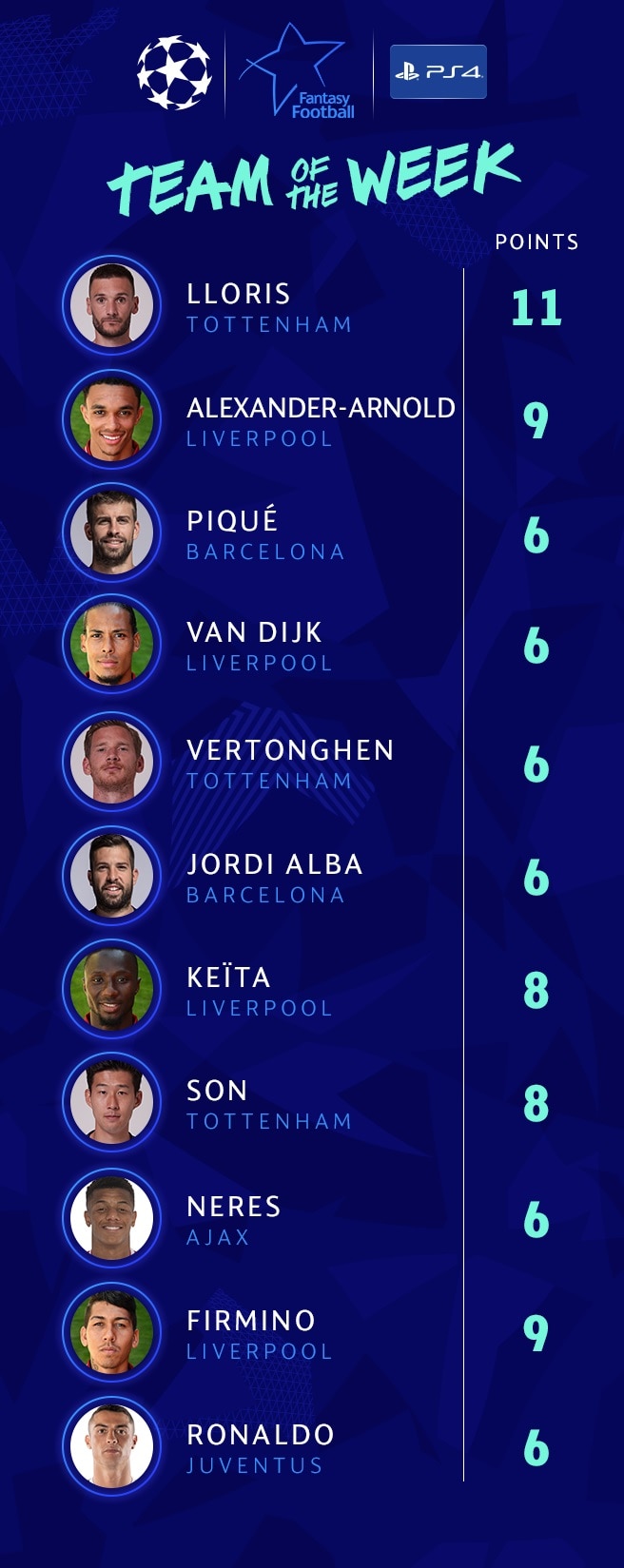 Fantasy Football

PS4

TEAM OF THE WEEK

POINTS

LLORIS
TOTTENHAM
11

ALEXANDER-ARNOLD
LIVERPOOL
9

PIQUÉ
BARCELONA
6

VAN DIJK
LIVERPOOL
6

VERTONGHEN
TOTTENHAM
6

JORDI ALBA
BARCELONA
6

KEÏTA
LIVERPOOL
8

SON
TOTTENHAM
8

NERES
AJAX
6

FIRMINO
LIVERPOOL
9

RONALDO
JUVENTUS
6