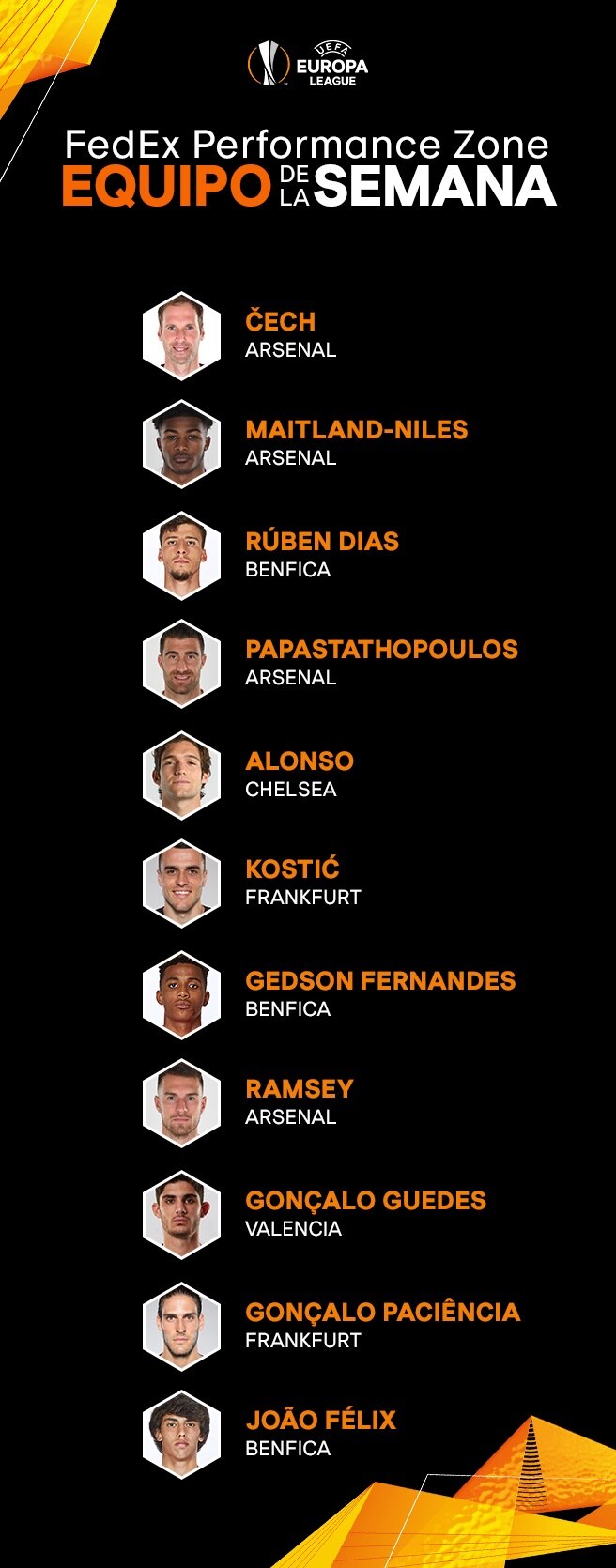 UEFA EUROPA LEAGUE

FedEx Performance Zone
EQUIPO DE LA SEMANA

ČECH
ARSENAL

MAITLAND-NILES
ARSENAL

RÚBEN DIAS
BENFICA

PAPASTATHOPOULOS
ARSENAL

ALONSO
CHELSEA

KOSTIĆ
FRANKFURT

GEDSON FERNANDES
BENFICA

RAMSEY
ARSENAL

GONÇALO GUEDES
VALENCIA

GONÇALO PACIÊNCIA
FRANKFURT

JOÃO FÉLIX
BENFICA