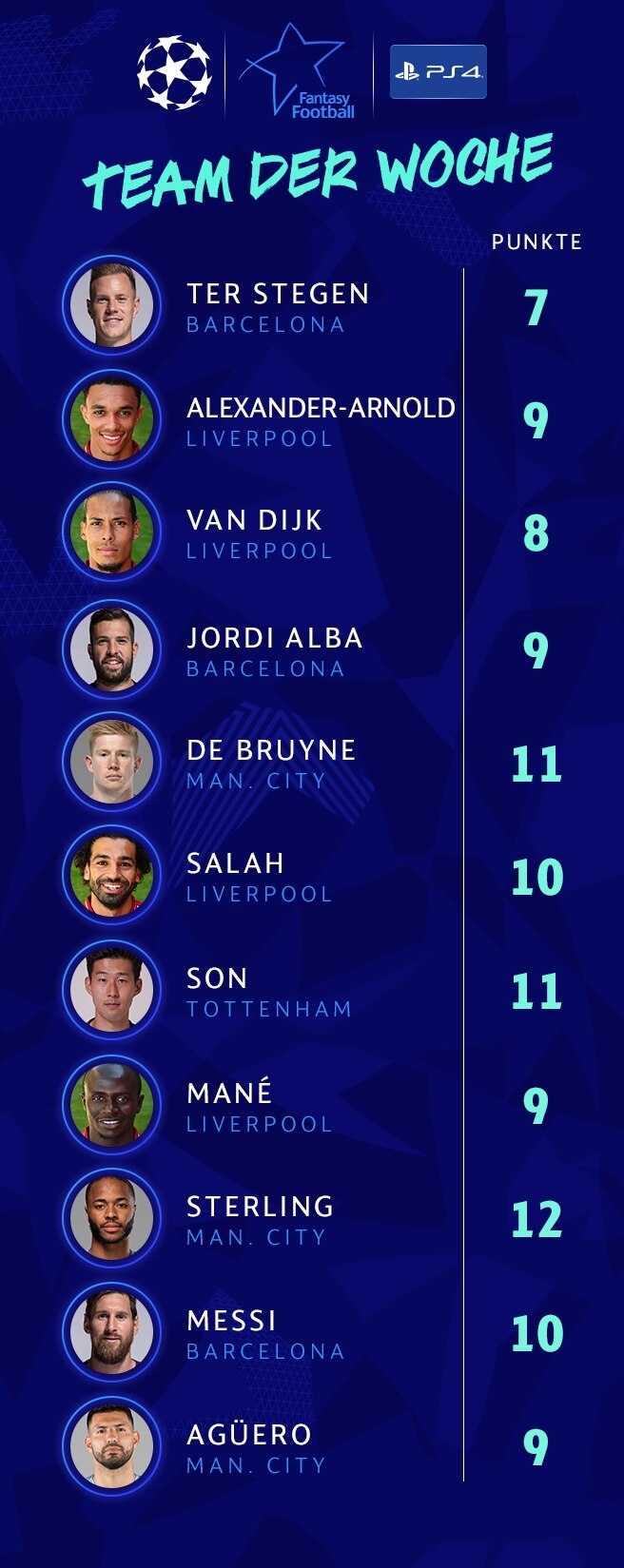 Fantasy Football

PS4

TEAM DER WOCHE

PUNKTE

TER STEGEN
BARCELONA
7

ALEXANDER-ARNOLD
LIVERPOOL
9

VAN DIJK
LIVERPOOL
8

JORDI ALBA
BARCELONA
9

DE BRUYNE
MAN. CITY
11

SALAH
LIVERPOOL
10

SON
TOTTENHAM
11

MANÉ
LIVERPOOL
9

STERLING
MAN. CITY
12

MESSI
BARCELONA
10

AGÜERO
MAN. CITY
9