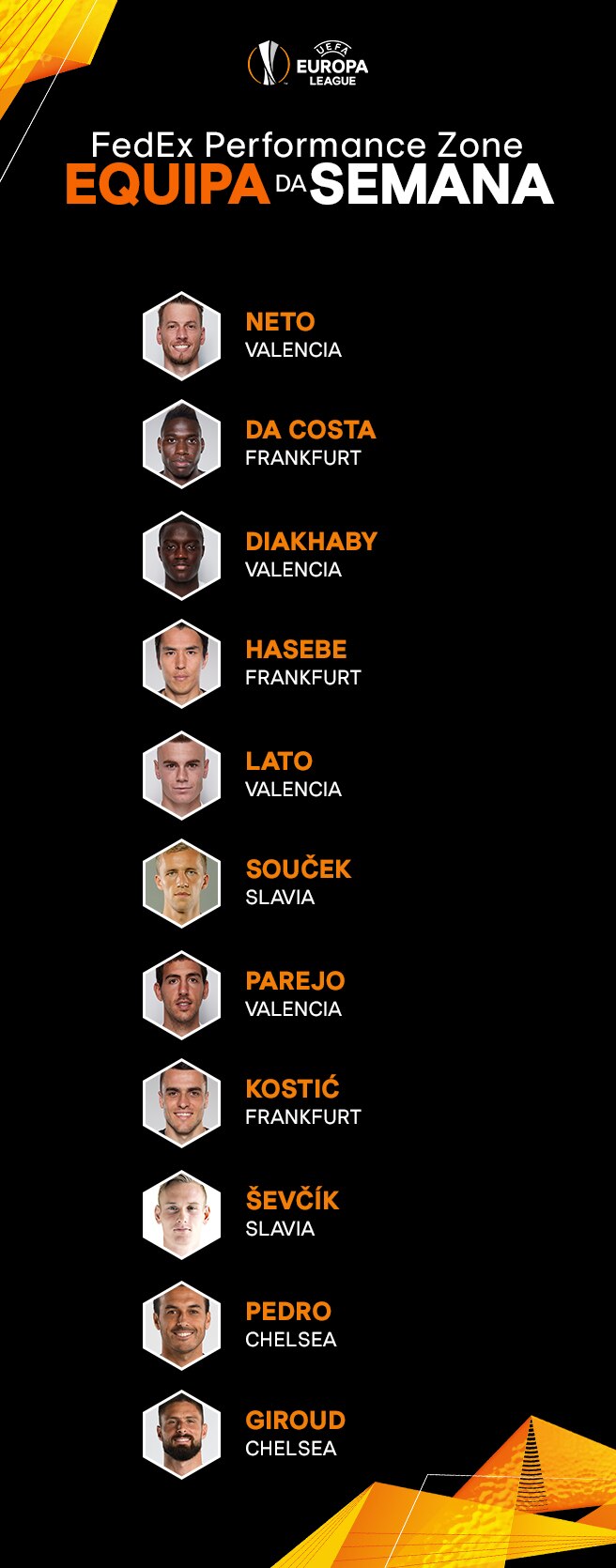 UEFA
EUROPA
LEAGUE

FedEx Performance Zone
EQUIPA DA SEMANA

NETO
VALENCIA

DA COSTA
FRANKFURT

DIAKHABY
VALENCIA

HASEBE
FRANKFURT

LATO
VALENCIA

SOUČEK
SLAVIA

PAREJO
VALENCIA

KOSTIĆ
FRANKFURT

ŠEVČÍK
SLAVIA

PEDRO
CHELSEA

GIROUD
CHELSEA