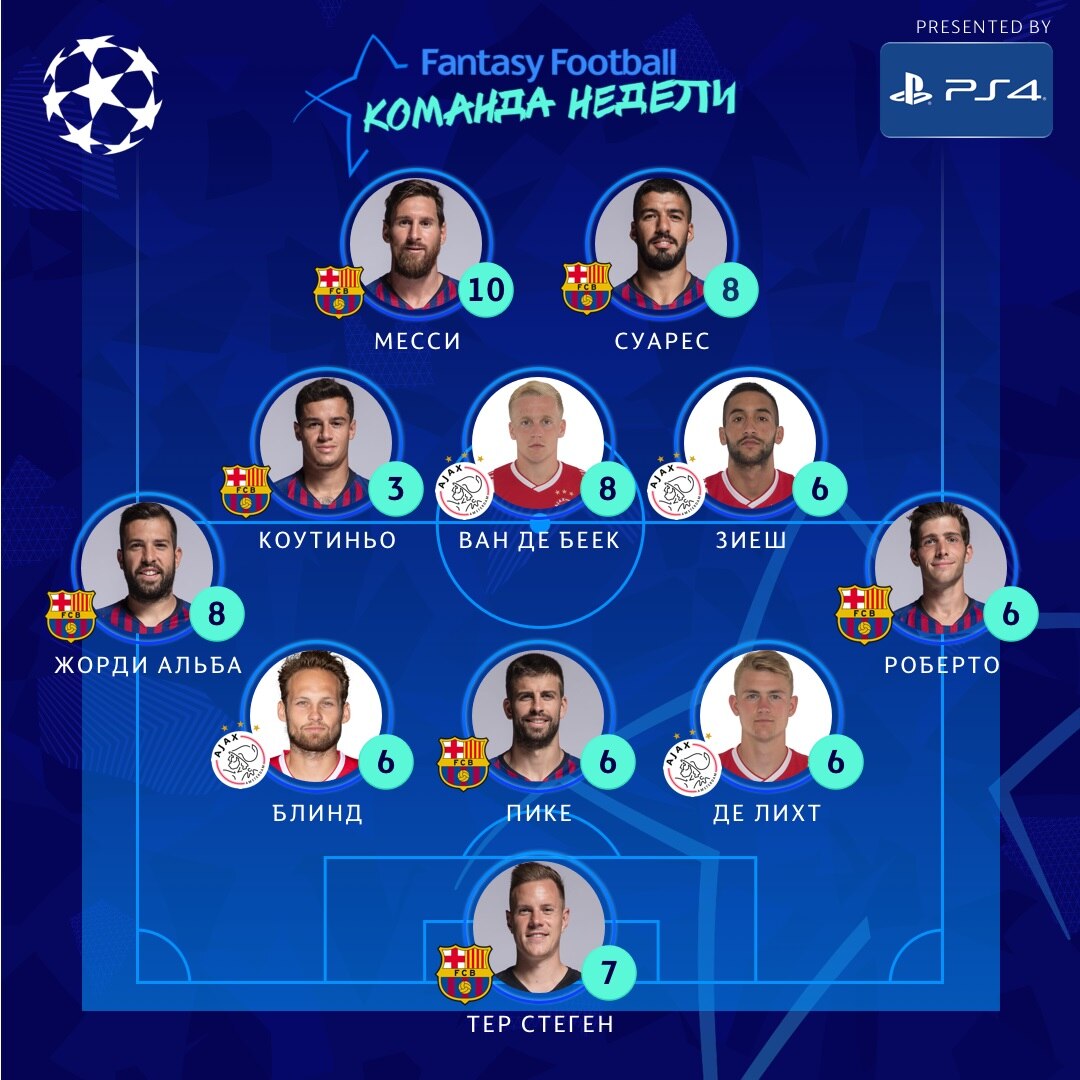 PRESENTED BY
PS4

Fantasy Football
КОМАНДА НЕДЕЛИ

FCB
10
МЕССИ

FCB
8
СУАРЕС

FCB
3
КОУТИНЬО

AJAX
8
ВАН ДЕ БЕЕК

AJAX
6
ЗИЕШ

FCB
8
ЖОРДИ АЛЬБА

FCB
6
РОБЕРТО

AJAX
6
БЛИНД

FCB
6
ПИКЕ

AJAX
6
ДЕ ЛИХТ

FCB
7
ТЕР СТЕГЕН