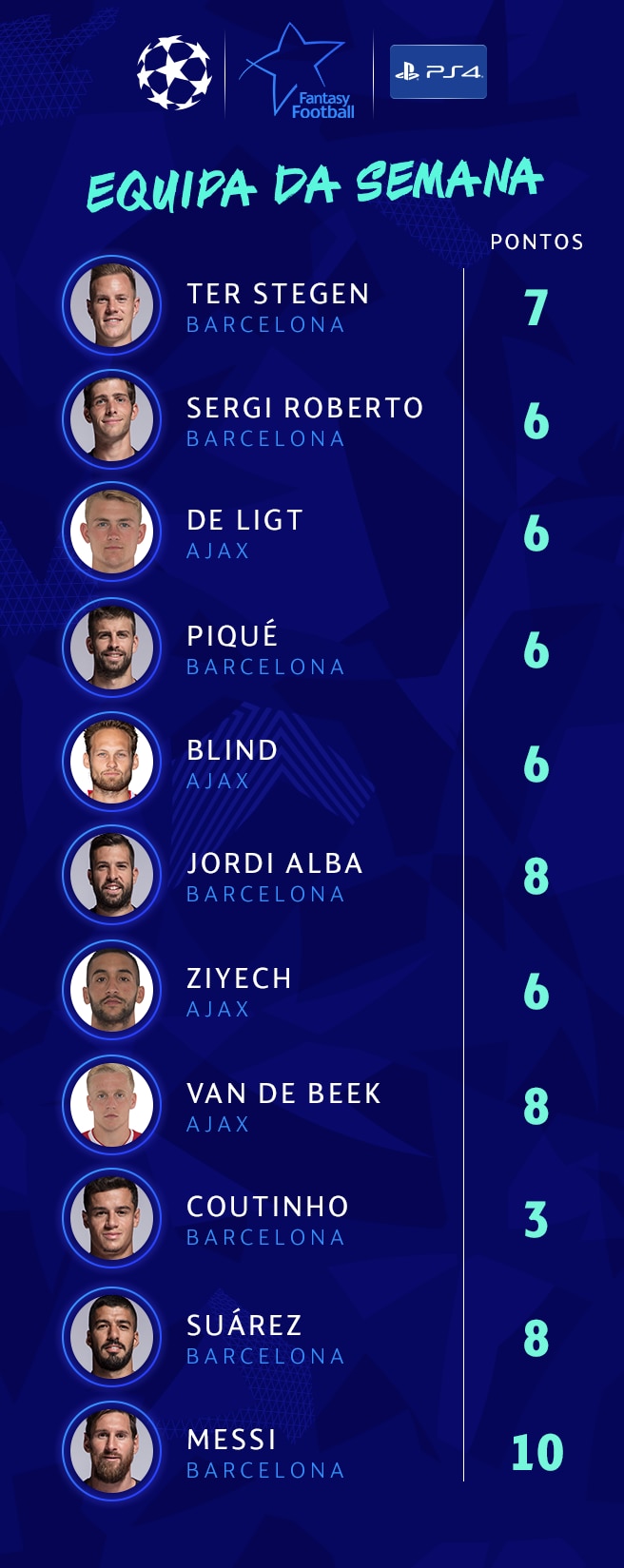 Fantasy Football

PS4

EQUIPA DA SEMANA

PONTOS

TER STEGEN
BARCELONA
7

SERGI ROBERTO
BARCELONA
6

DE LIGT
AJAX
6

PIQUÉ
BARCELONA
6

BLIND
AJAX
6

JORDI ALBA
BARCELONA
8

ZIYECH
AJAX
6

VAN DE BEEK
AJAX
8

COUTINHO
BARCELONA
3

SUÁREZ
BARCELONA
8

MESSI
BARCELONA
10